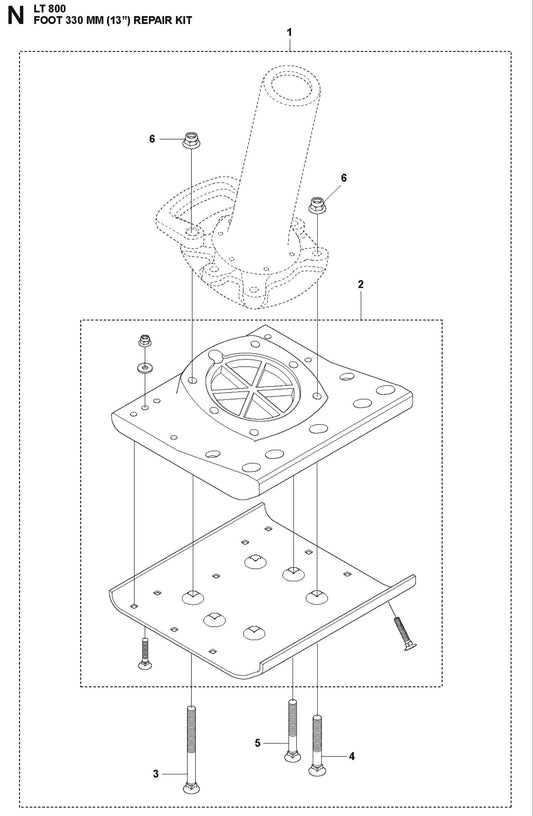 N LT 800
FOOT 330 MM (13") REPAIR KIT

1
6
6
2
5
4
3