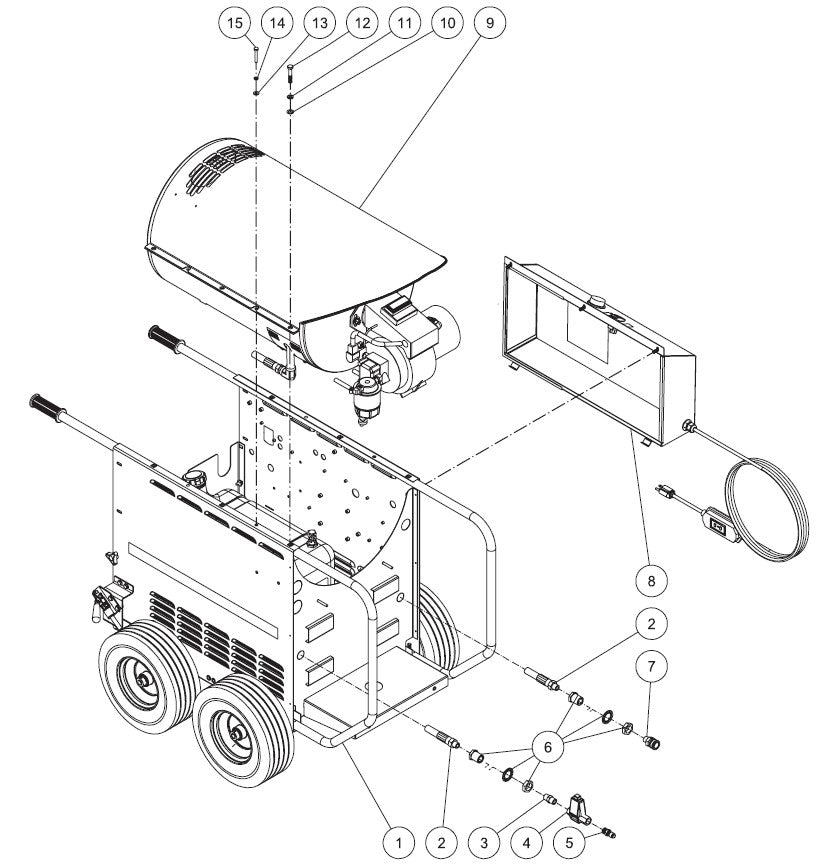 15 14 13 12 11 10 9

8

2

7

6

1 2 3 4 5