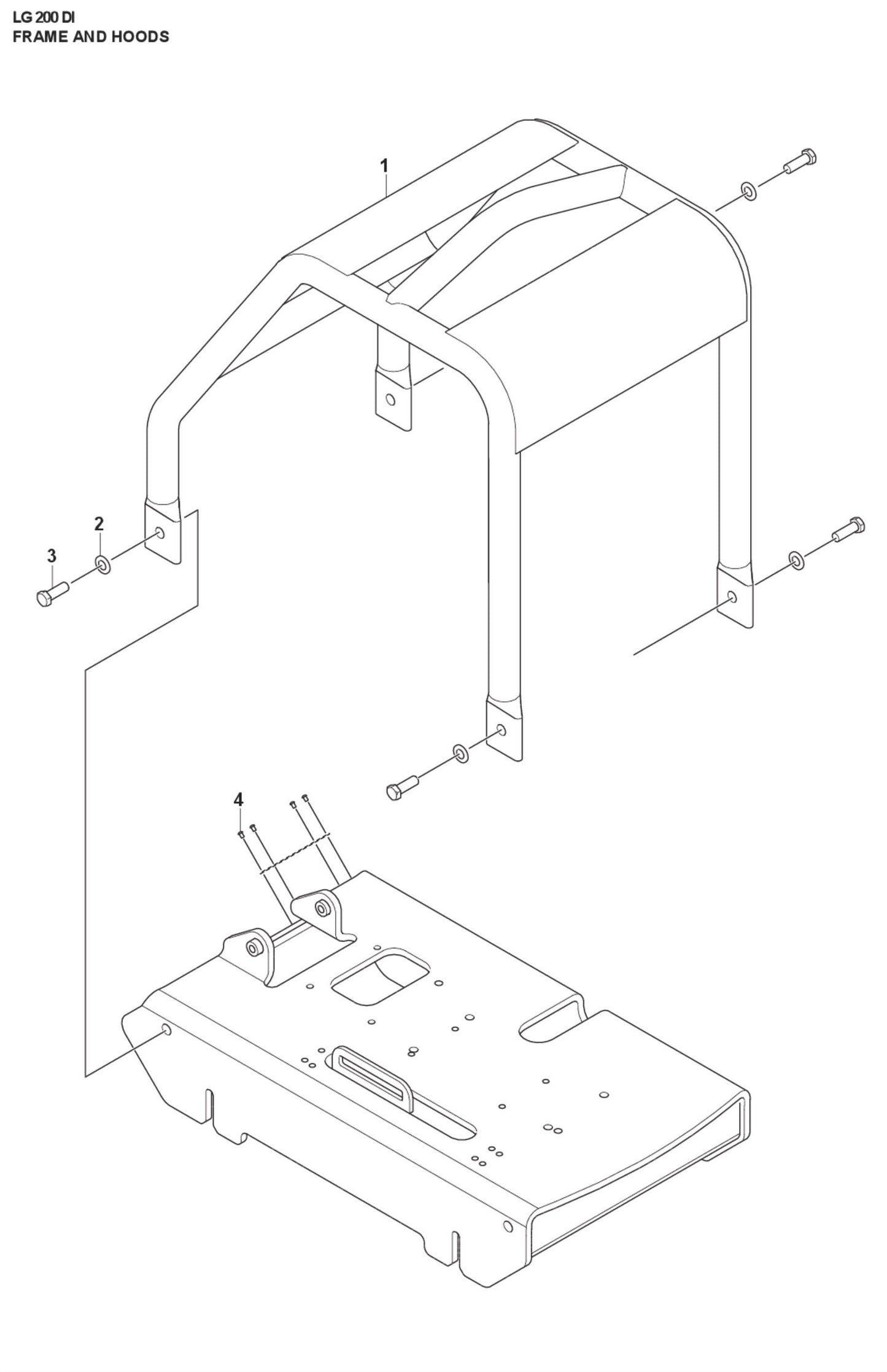 LG 200 DI
FRAME AND HOODS

1

2

3

4