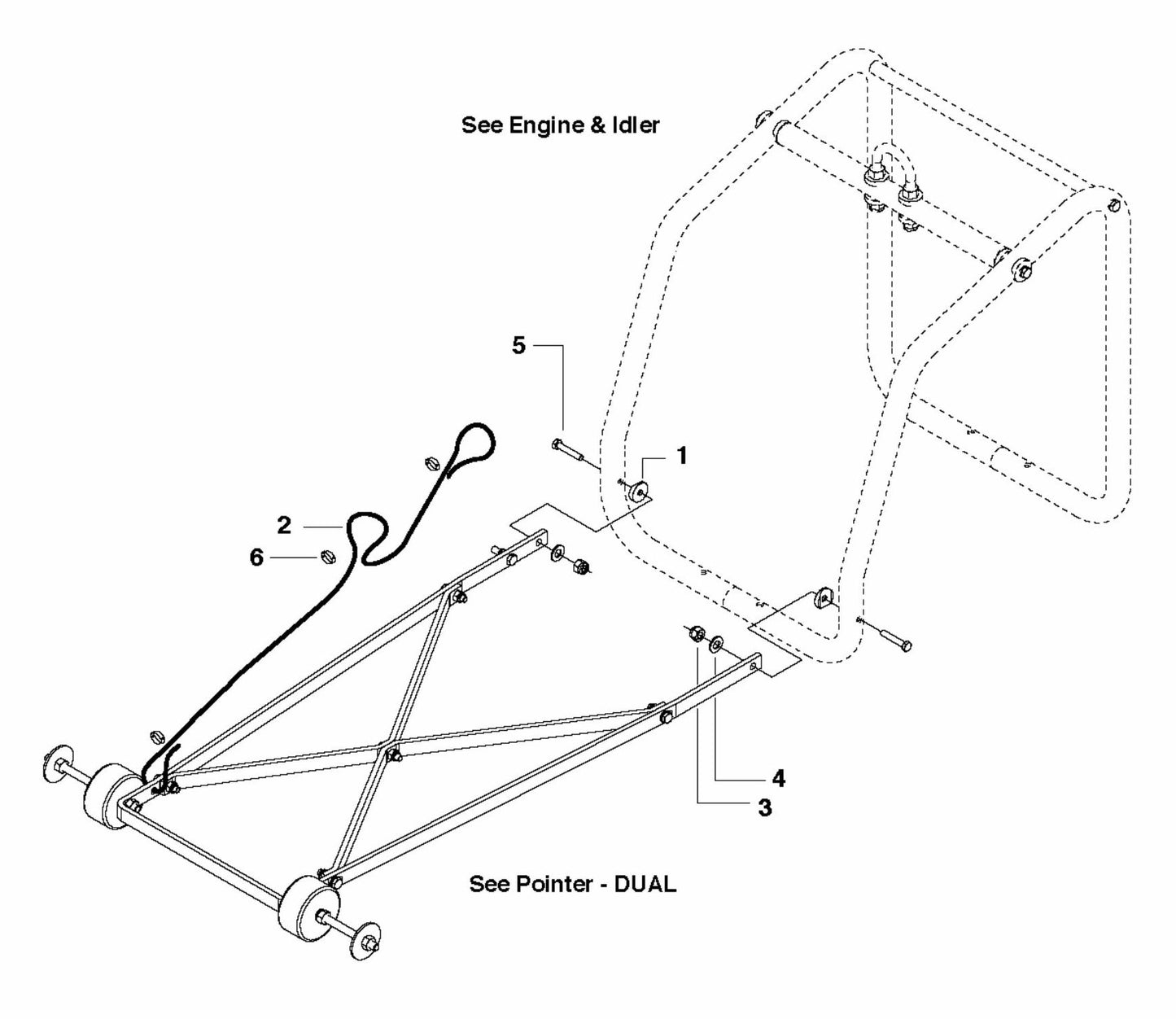 See Engine & Idler

5

1

2

6

4

3

See Pointer - DUAL