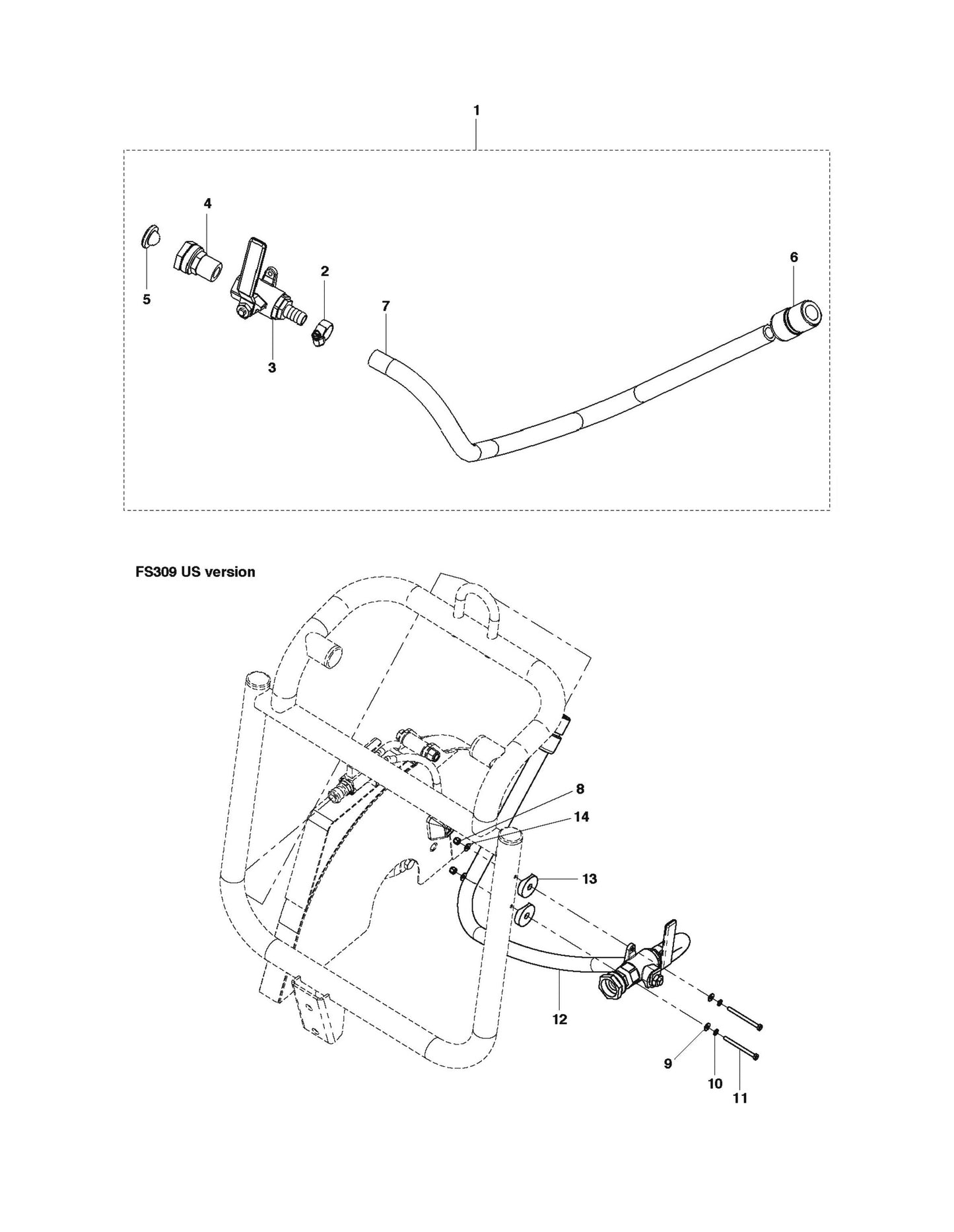 1

4

5

2

3

7

6

FS309 US version

8

14

13

12

9

10

11