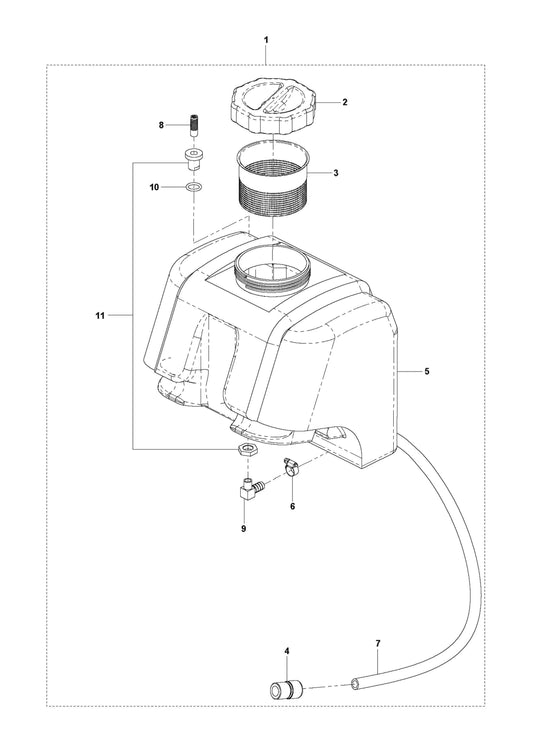 1
2
8
3
10
11
5
6
9
4
7