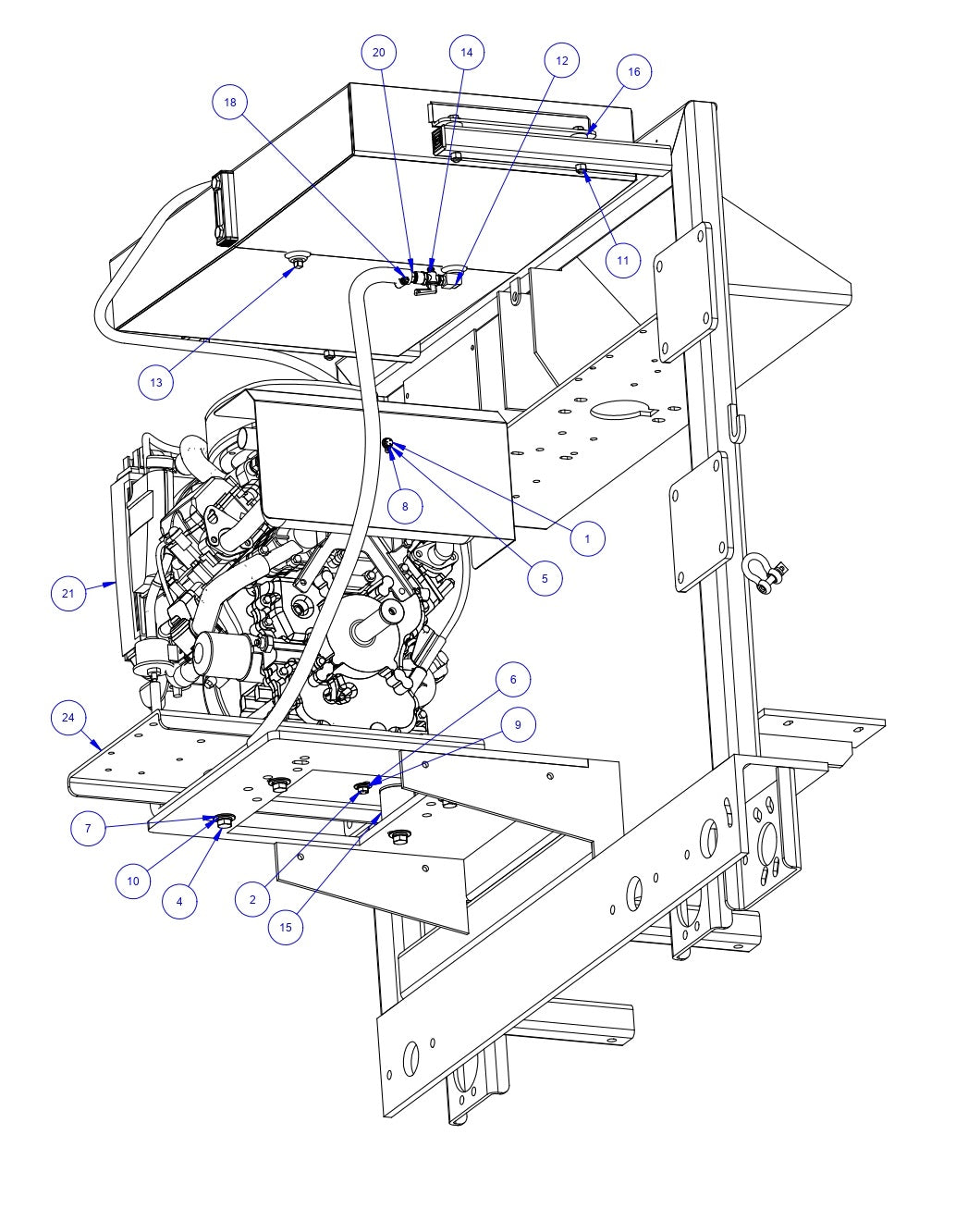 20
14
12
16
18
11
13
8
1
5
21
6
9
24
7
10
4
2
15