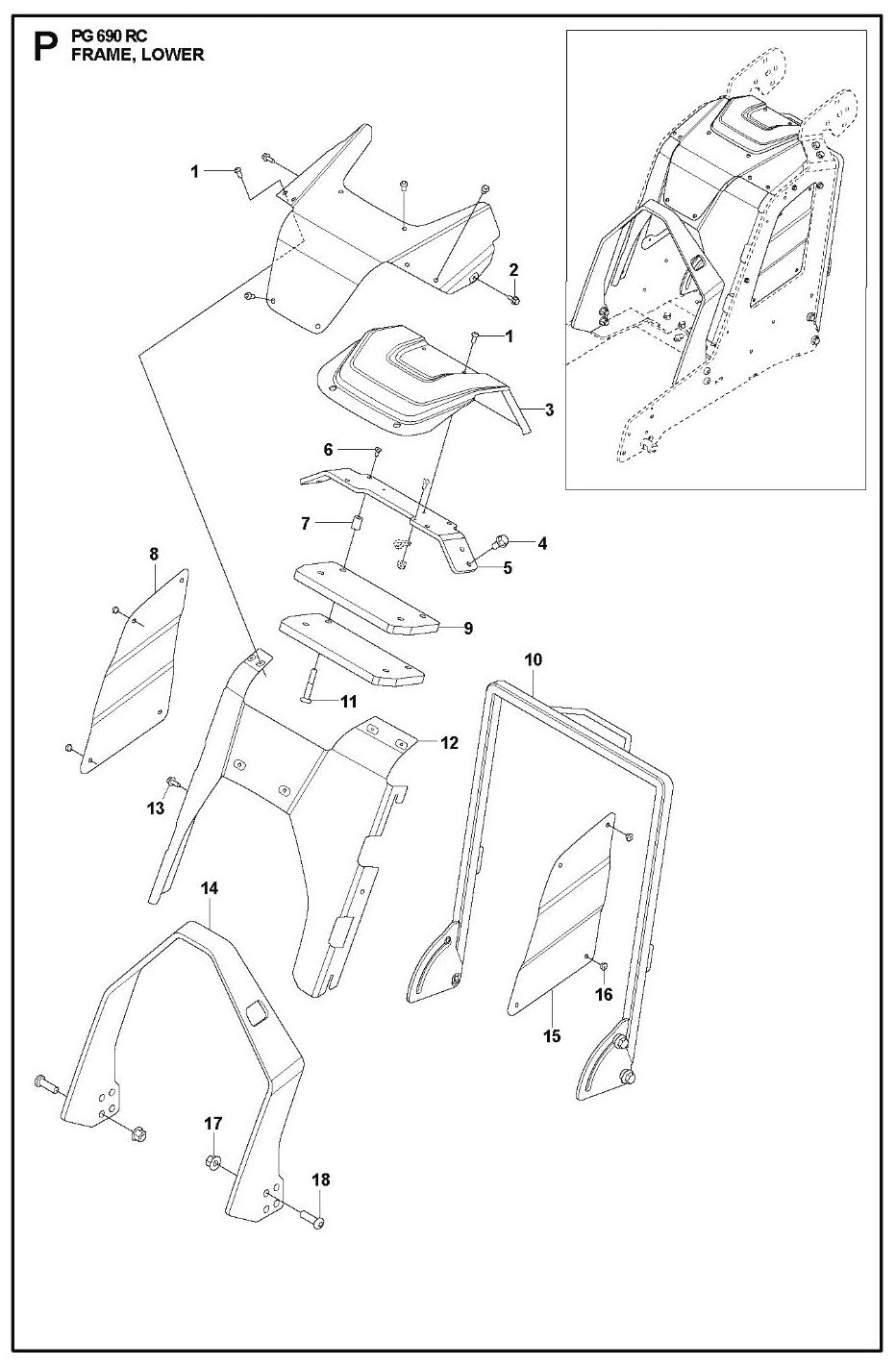 P
PG 690 RC
FRAME, LOWER

1
2
1
3
6
7
4
5
8
9
10
11
12
13
14
15
16
17
18