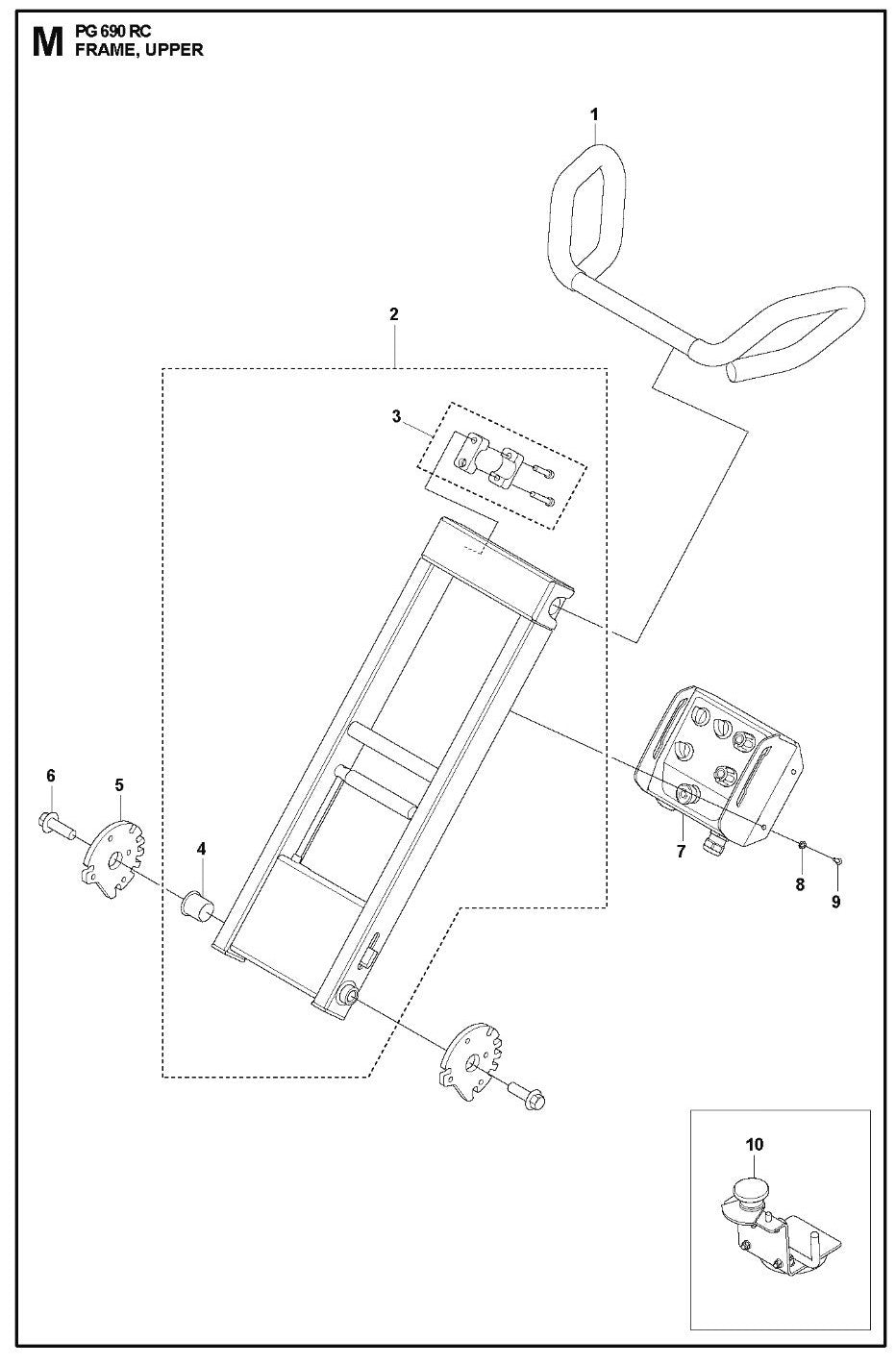 M PG 690 RC
FRAME, UPPER

1
2
3
6
5
4
7
8
9
10