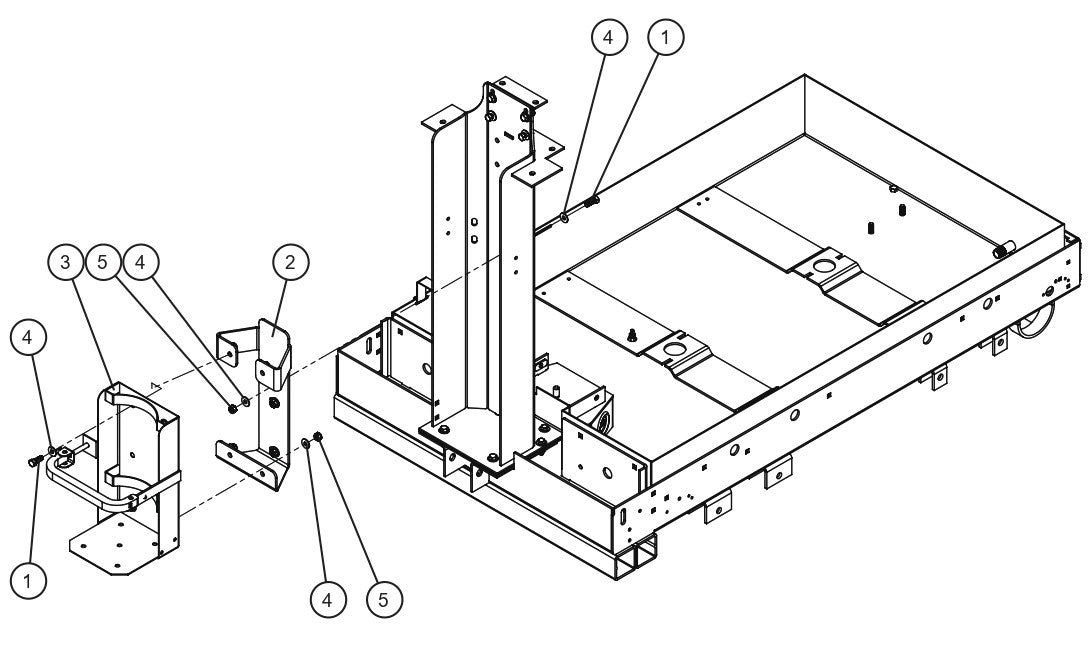 4
1
3
5
4
2
4
1
4
5