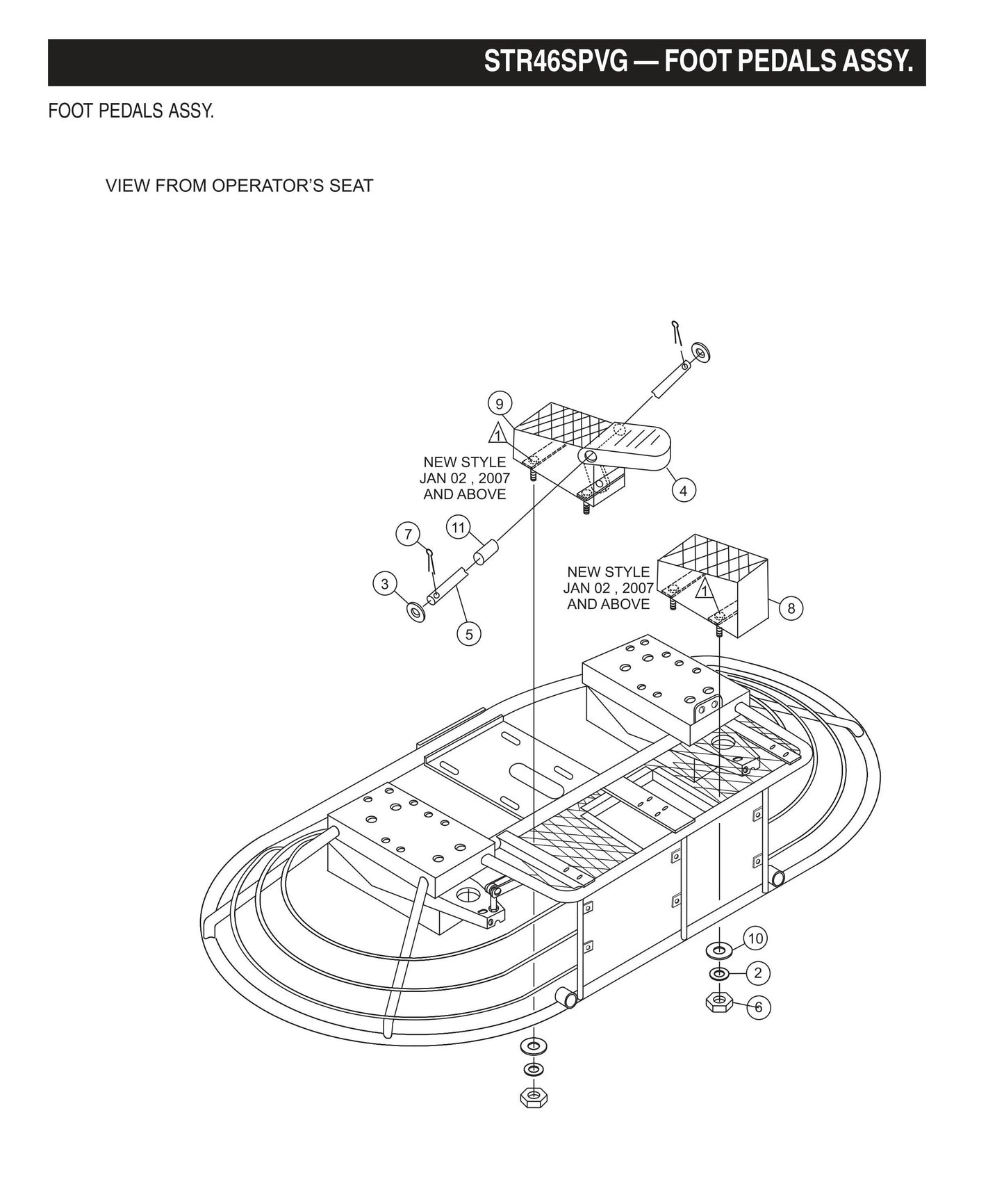 STR46SPVG — FOOT PEDALS ASSY.

FOOT PEDALS ASSY.

VIEW FROM OPERATOR'S SEAT

9

1

NEW STYLE JAN 02 , 2007 AND ABOVE

4

7

11

3

5

NEW STYLE JAN 02 , 2007 AND ABOVE

1

8

10

2

6