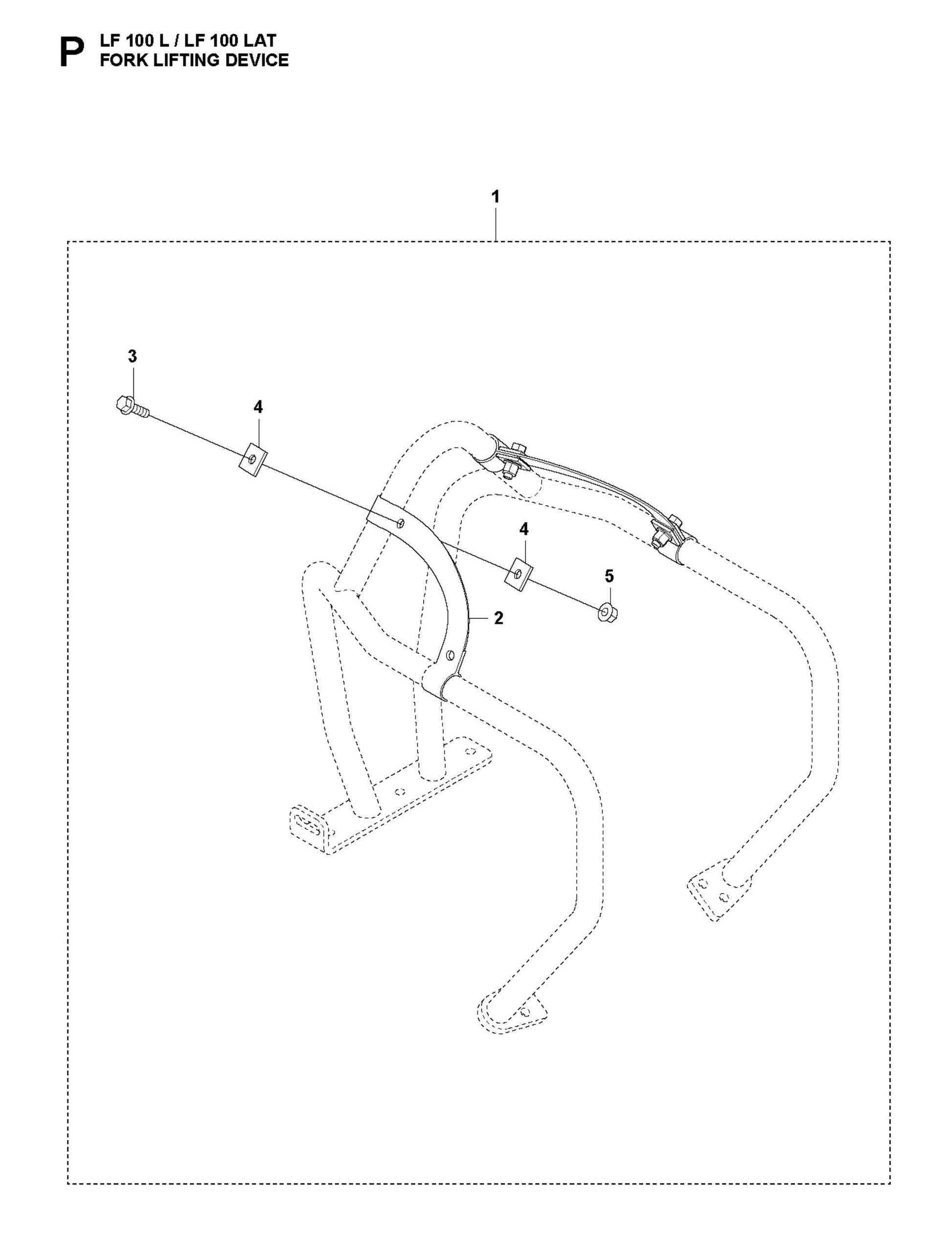 P LF 100 L / LF 100 LAT
FORK LIFTING DEVICE

1

3

4

4

5

2