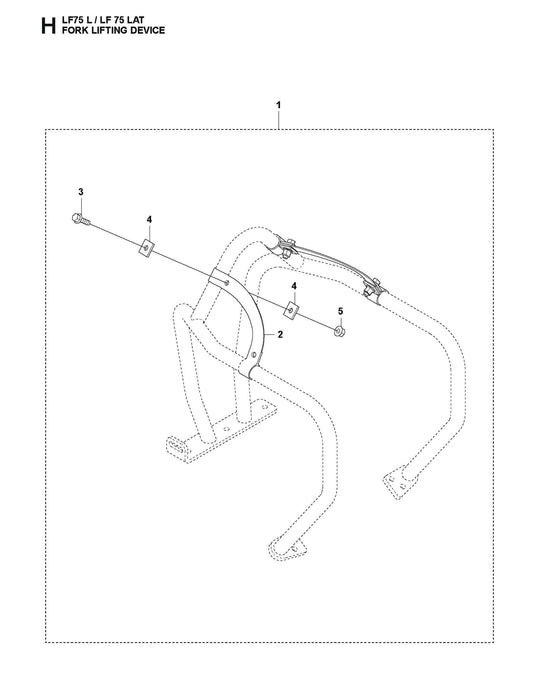 H LF75 L / LF 75 LAT
FORK LIFTING DEVICE

1

3

4

4

5

2