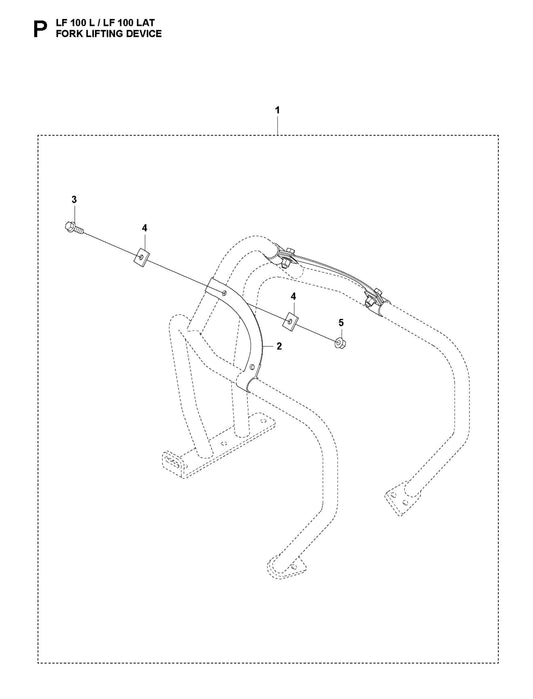 P LF 100 L / LF 100 LAT
FORK LIFTING DEVICE

1

3

4

4

5

2