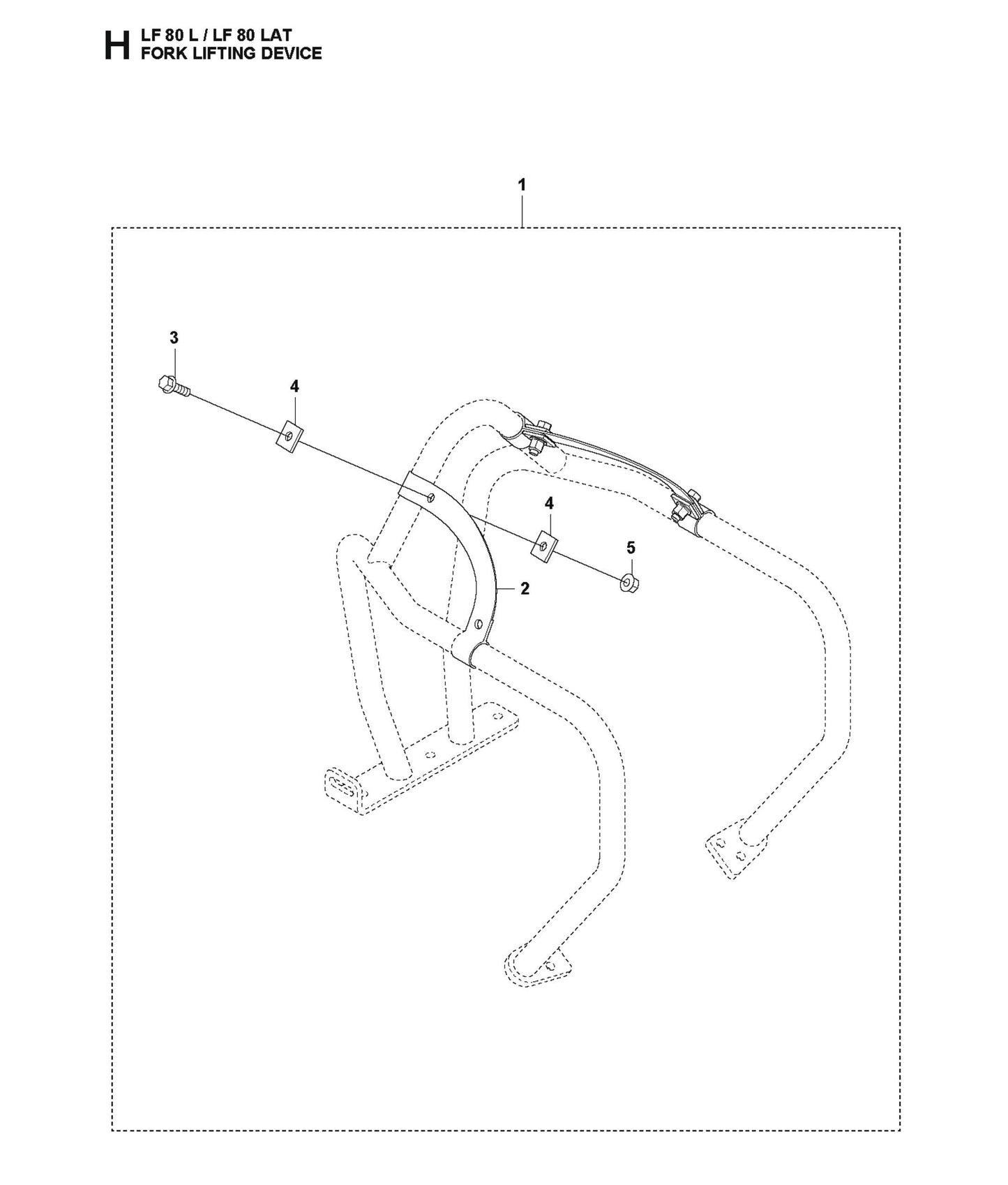 H LF 80 L / LF 80 LAT
FORK LIFTING DEVICE

1

3

4

4

5

2