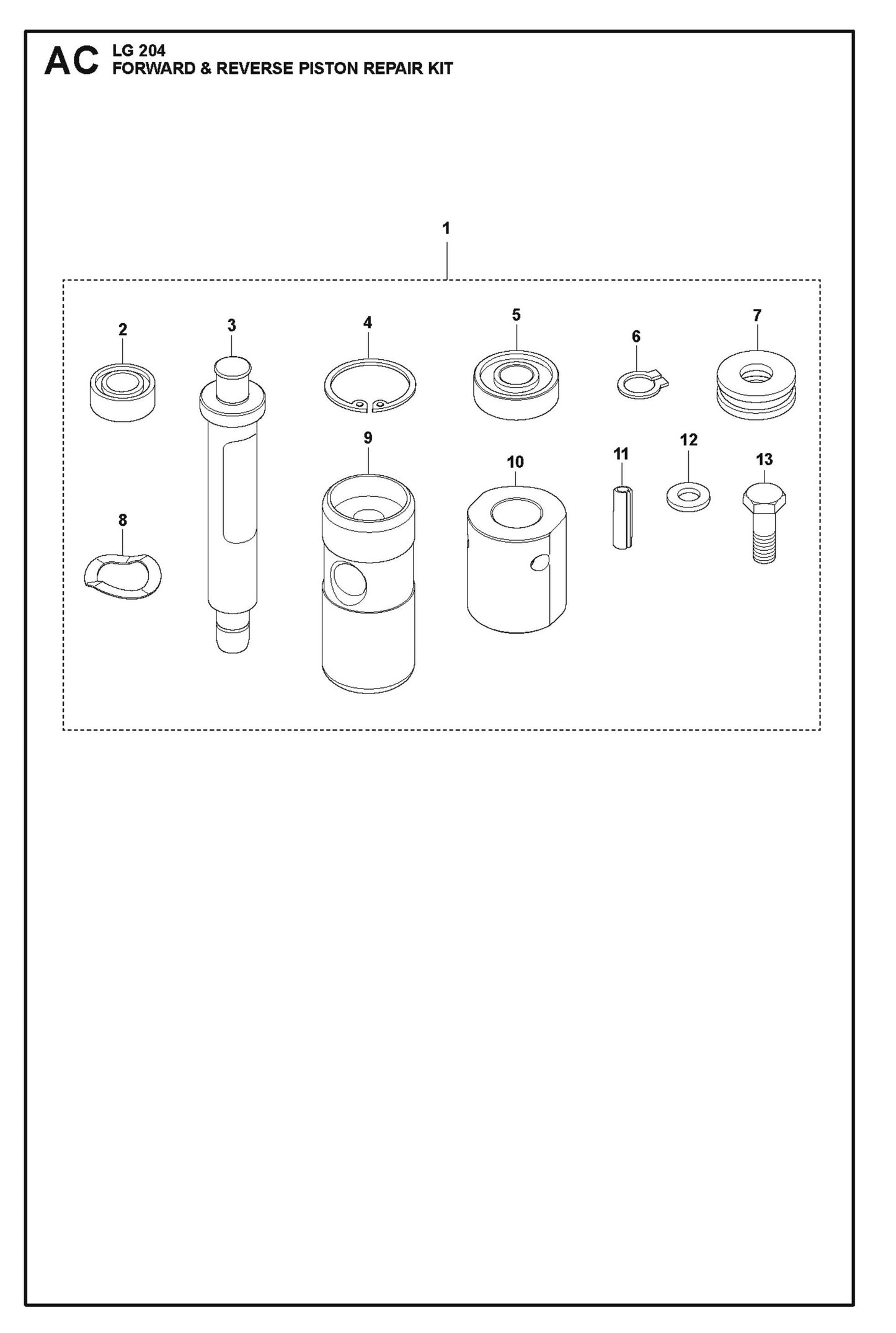 AC LG 204
FORWARD & REVERSE PISTON REPAIR KIT

1

2 3 4 5 6 7

9 10 11 12 13

8