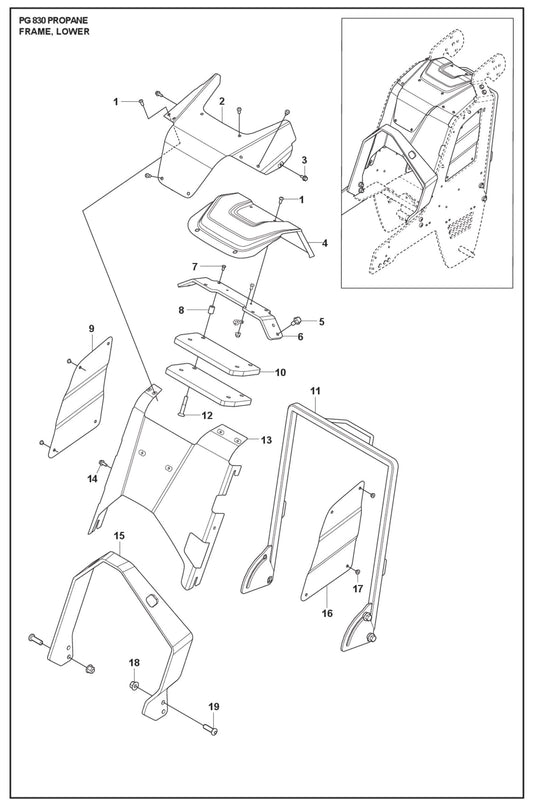 PG 830 PROPANE
FRAME, LOWER

1
2
3
1
4
7
8
5
6
9
10
11
12
13
14
15
16
17
18
19