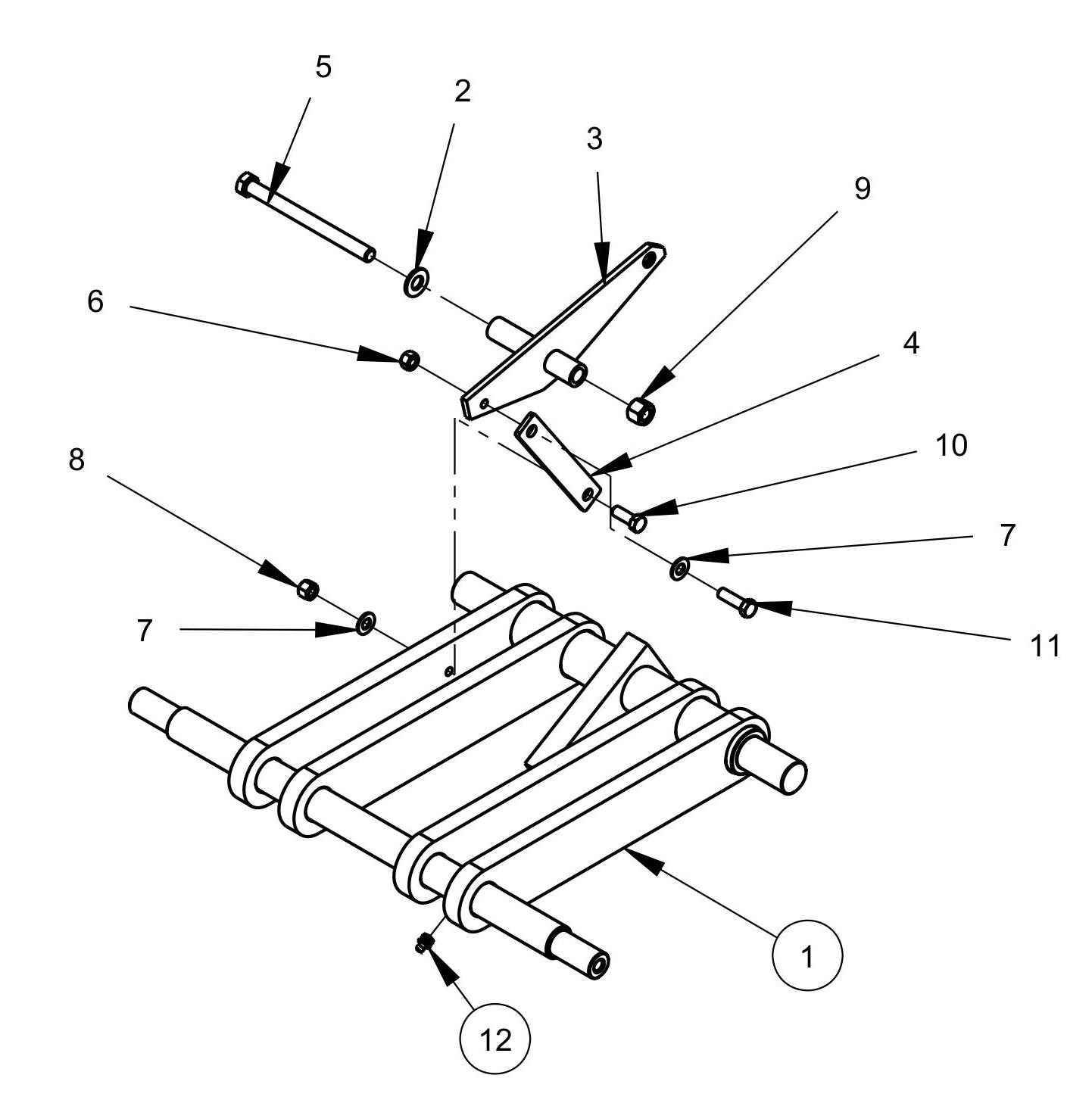 5
2
3
9
6
4
10
8
7
7
11
1
12