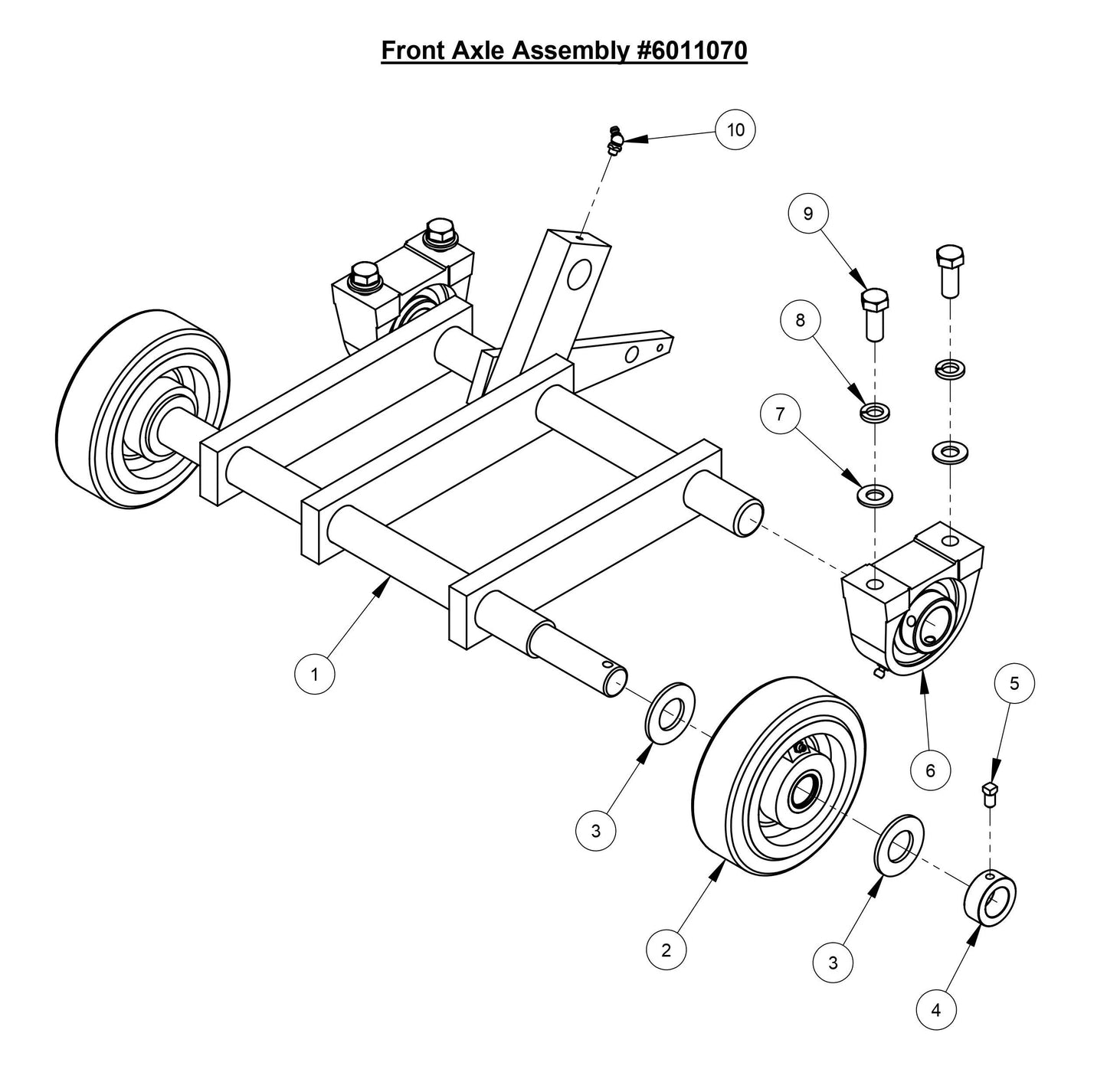 Front Axle Assembly #6011070

10

9

8

7

1

6

5

3

2

3

4