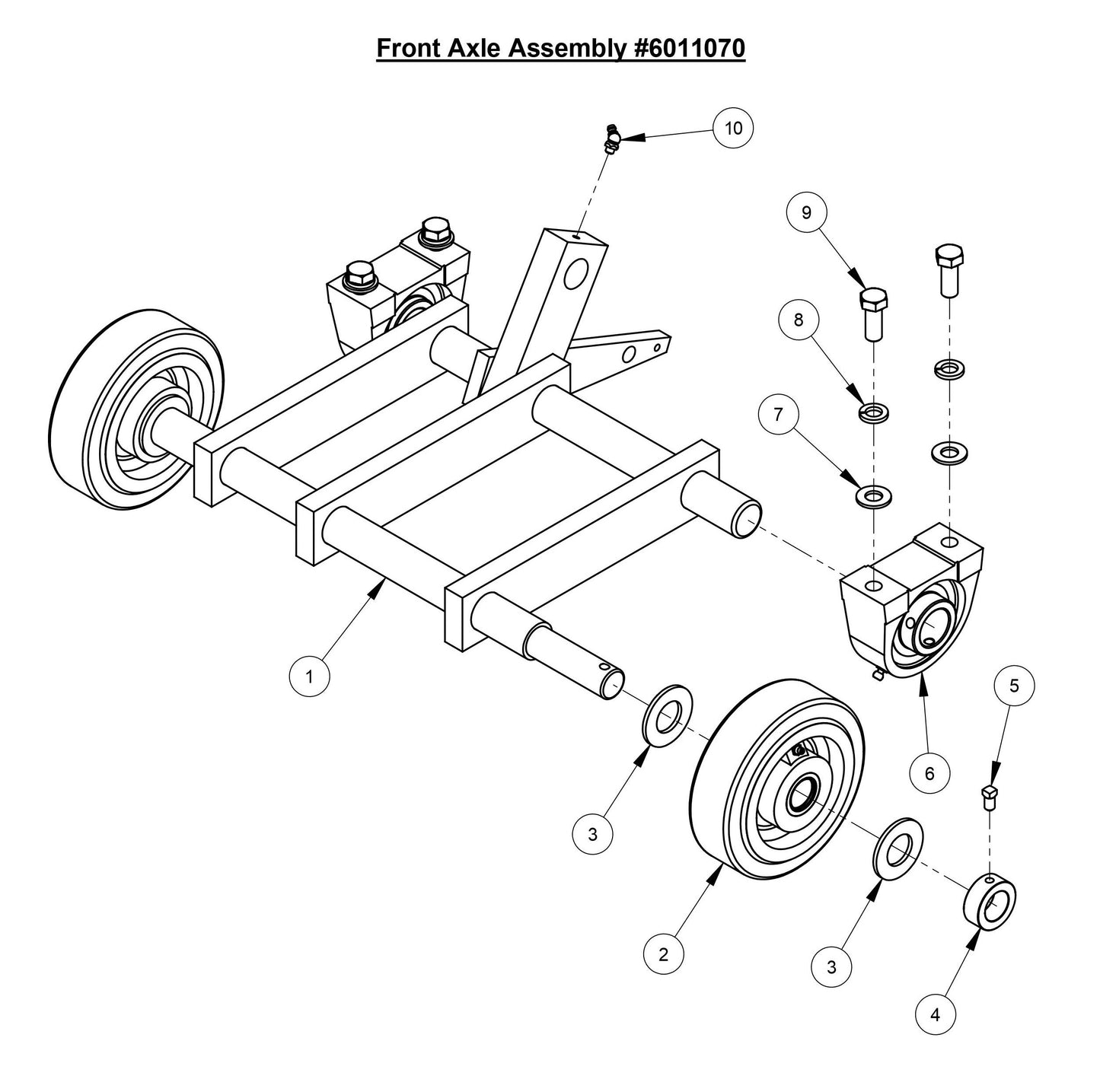 Front Axle Assembly #6011070

10

9

8

7

1

6

5

3

2

3

4