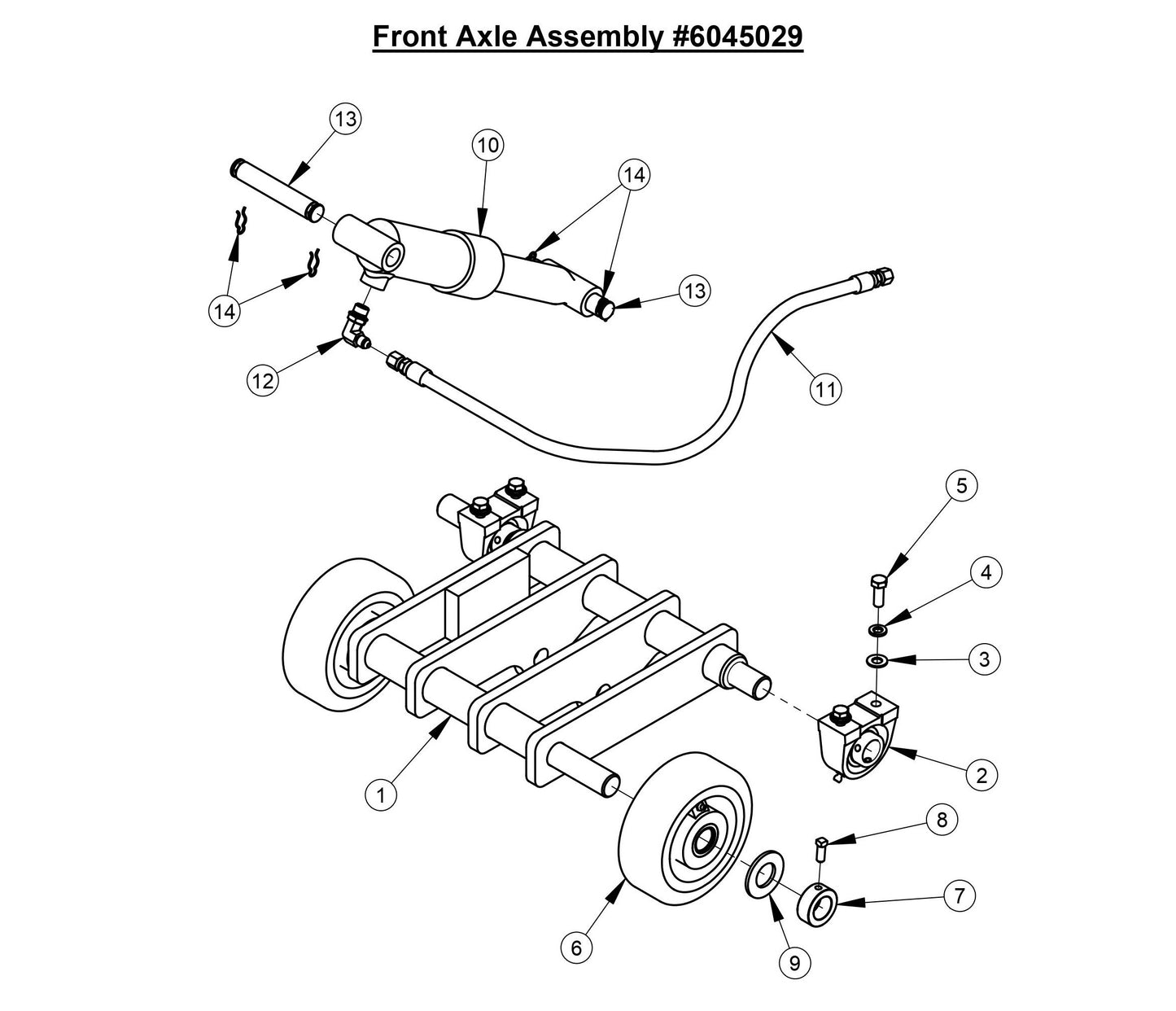 Front Axle Assembly #6045029

13
10
14
14
13
12
11
5
4
3
2
1
8
7
6
9