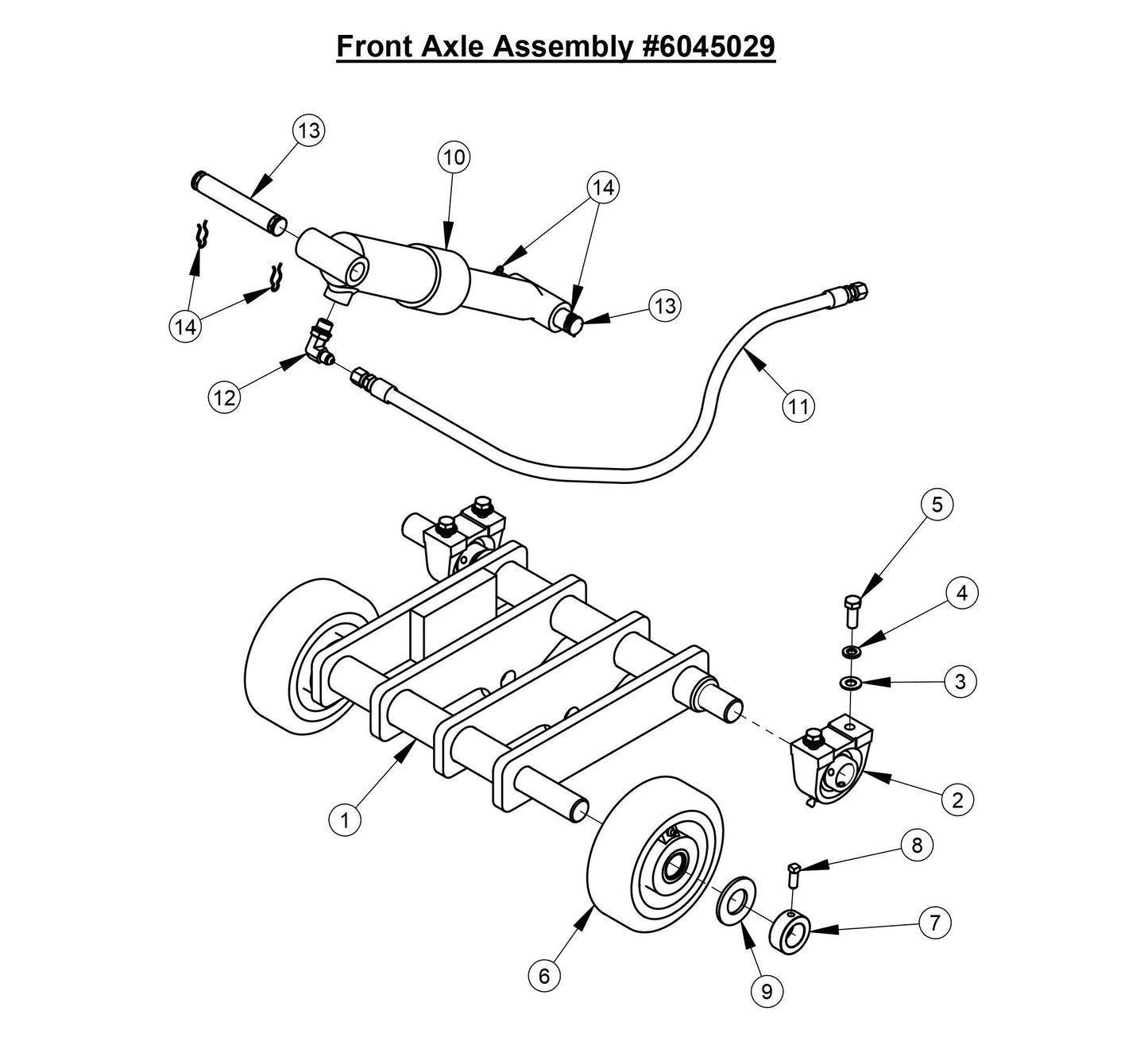 Front Axle Assembly #6045029

13
10
14
14
13
12
11
5
4
3
2
1
8
7
6
9