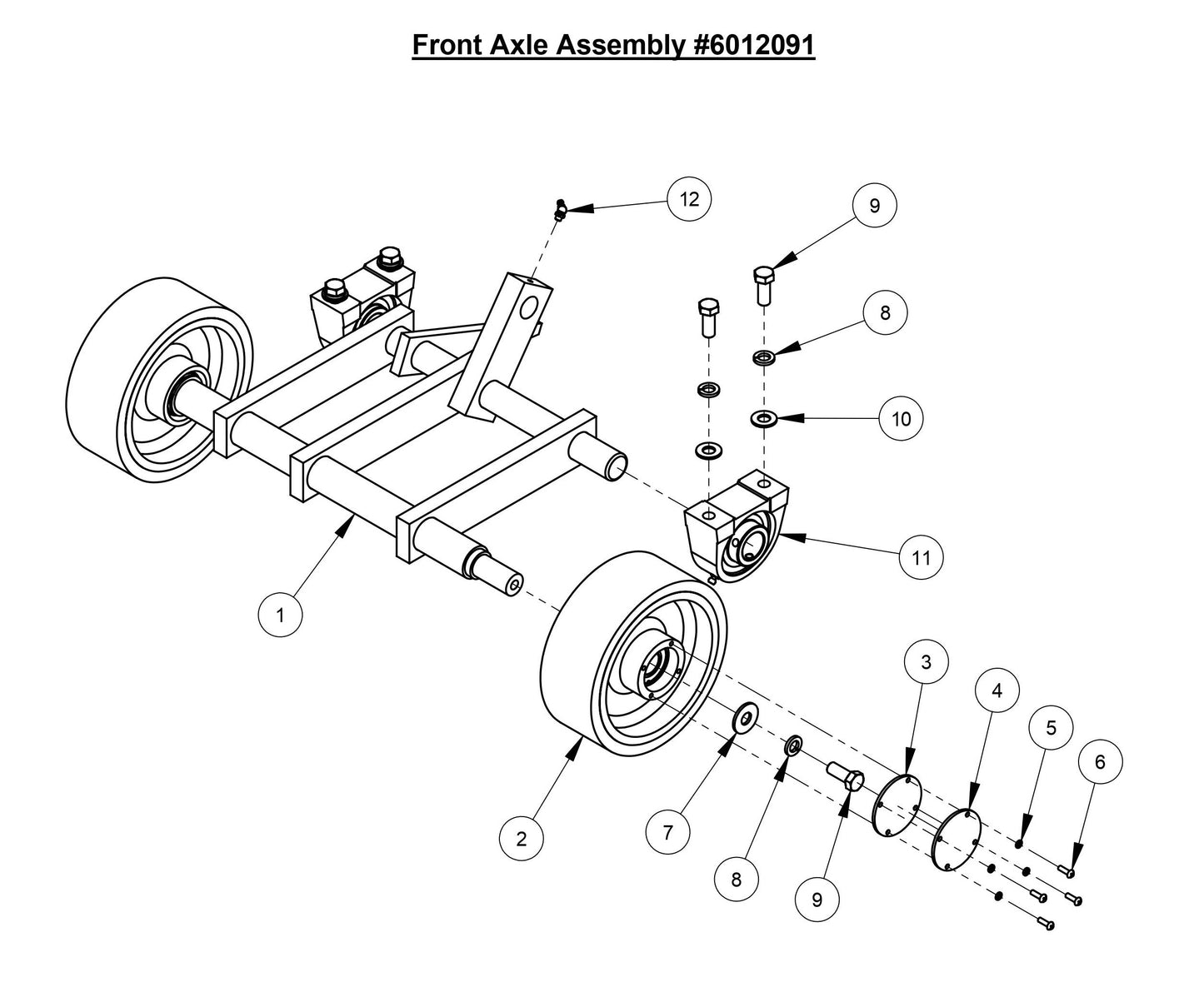 Front Axle Assembly #6012091

12

9

8

10

11

1

3

4

5

6

2

7

8

9