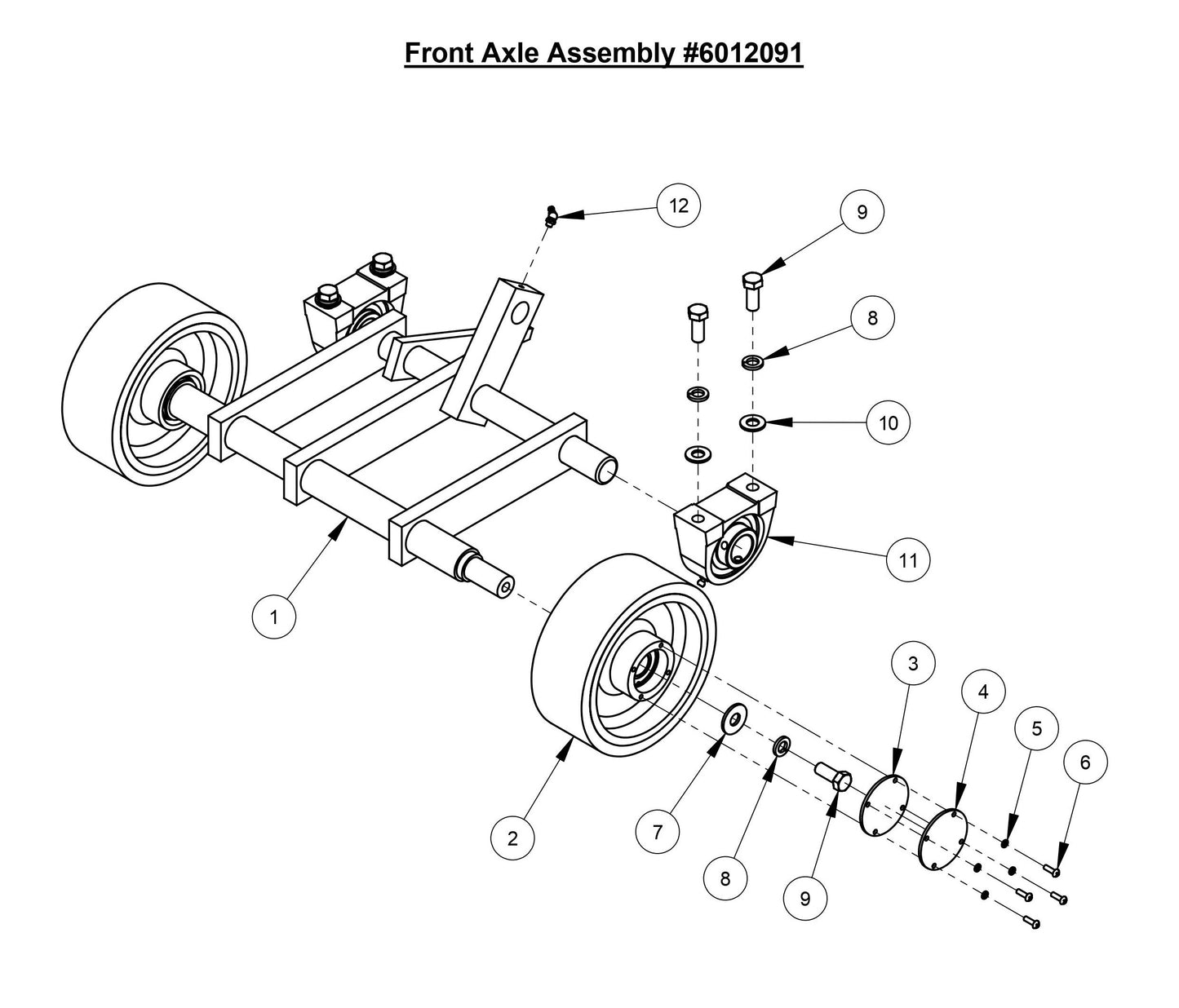 Front Axle Assembly #6012091

12

9

8

10

11

1

3

4

5

6

2

7

8

9