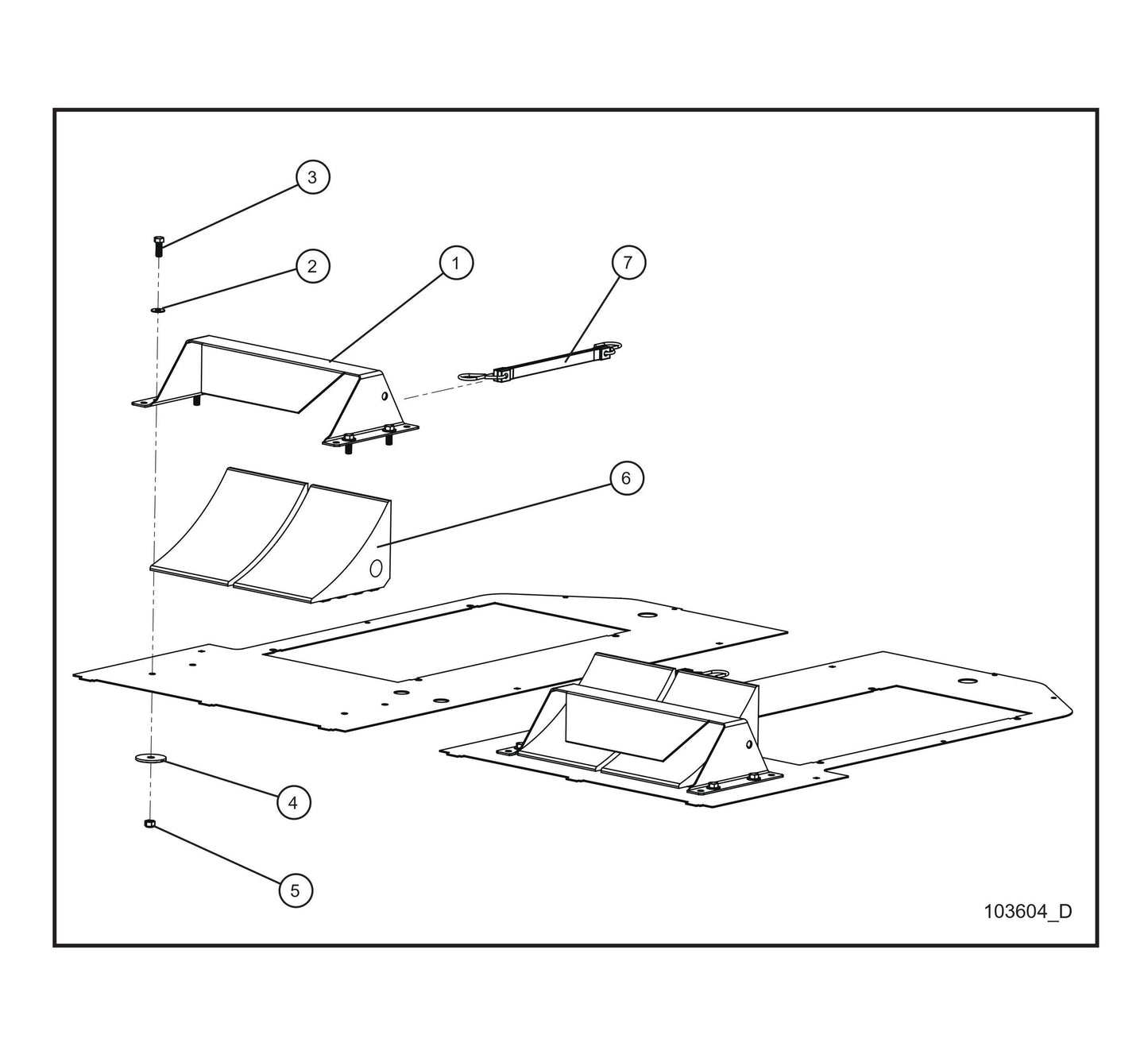 3
2
1
7
6
4
5
103604_D