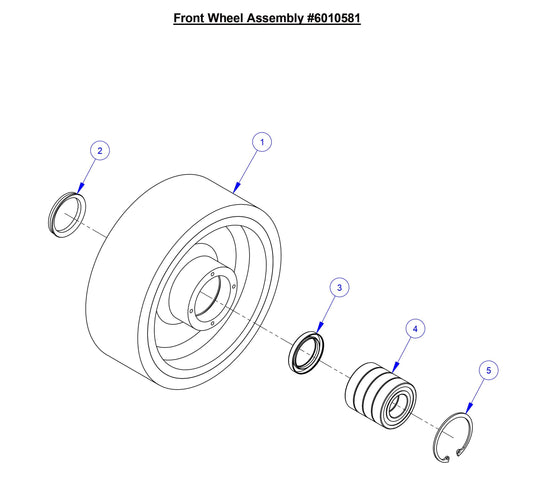 Front Wheel Assembly #6010581

2

1

3

4

5