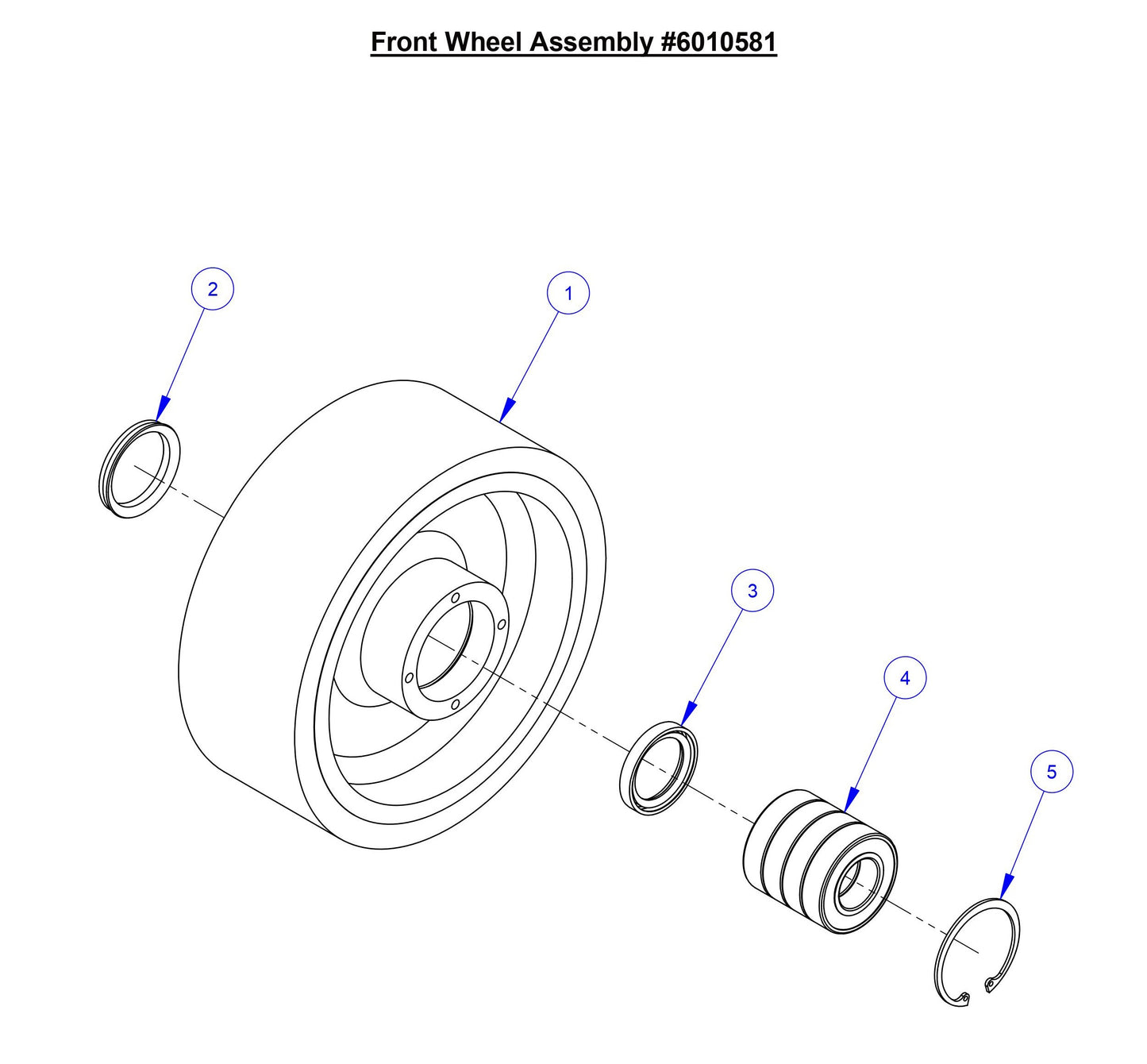 Front Wheel Assembly #6010581

2

1

3

4

5