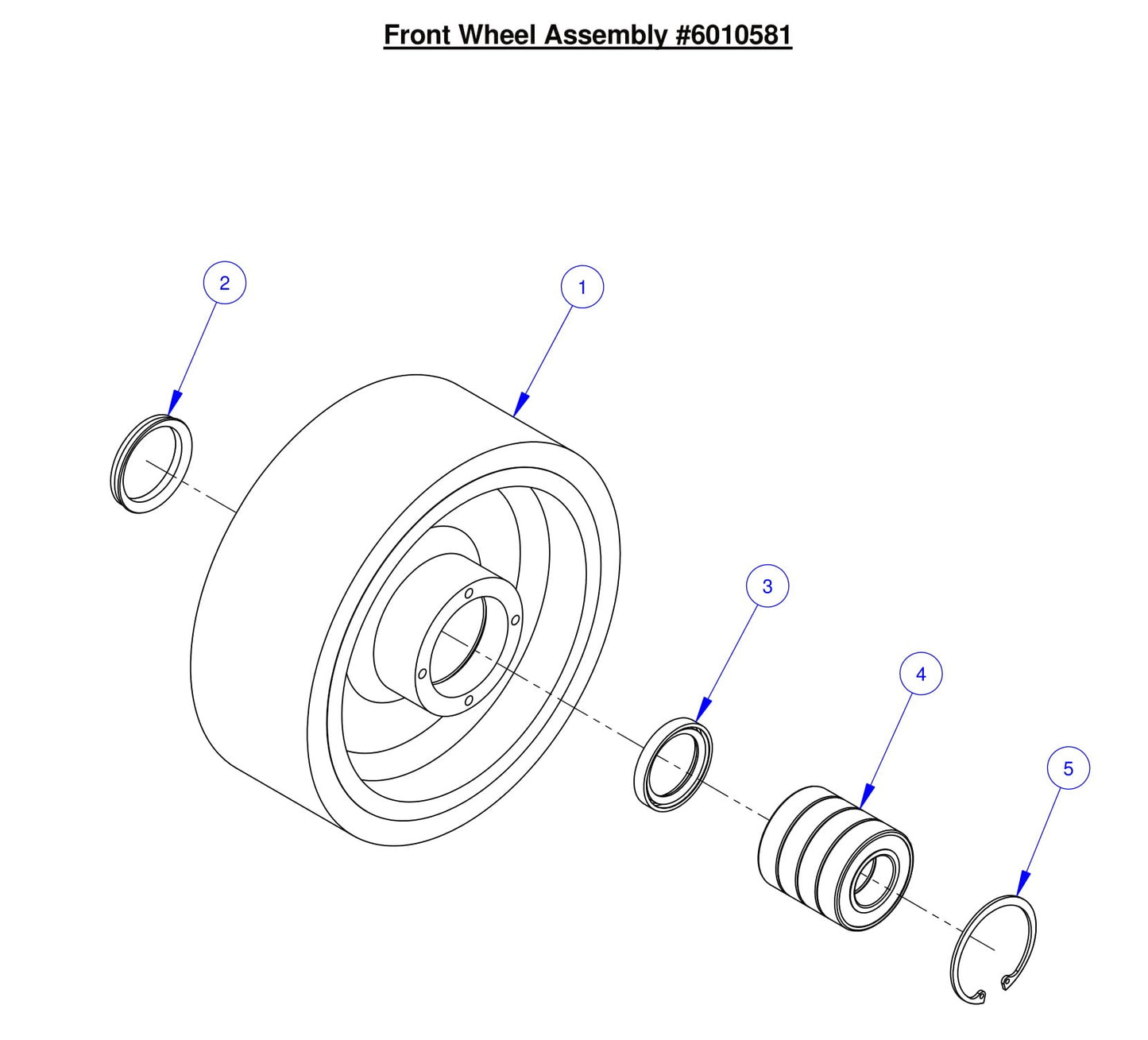 Front Wheel Assembly #6010581

2

1

3

4

5