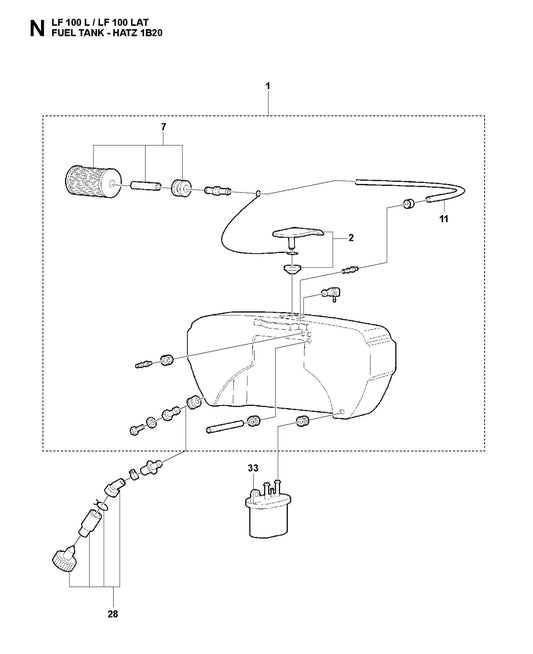 N LF 100 L / LF 100 LAT
FUEL TANK - HATZ 1B20

1
7
11
2
33
28