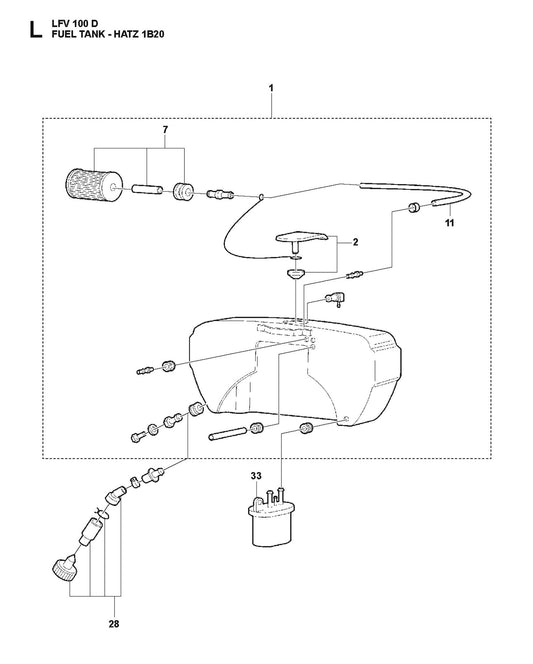 L LFV 100 D
FUEL TANK - HATZ 1B20

1

7

11

2

33

28