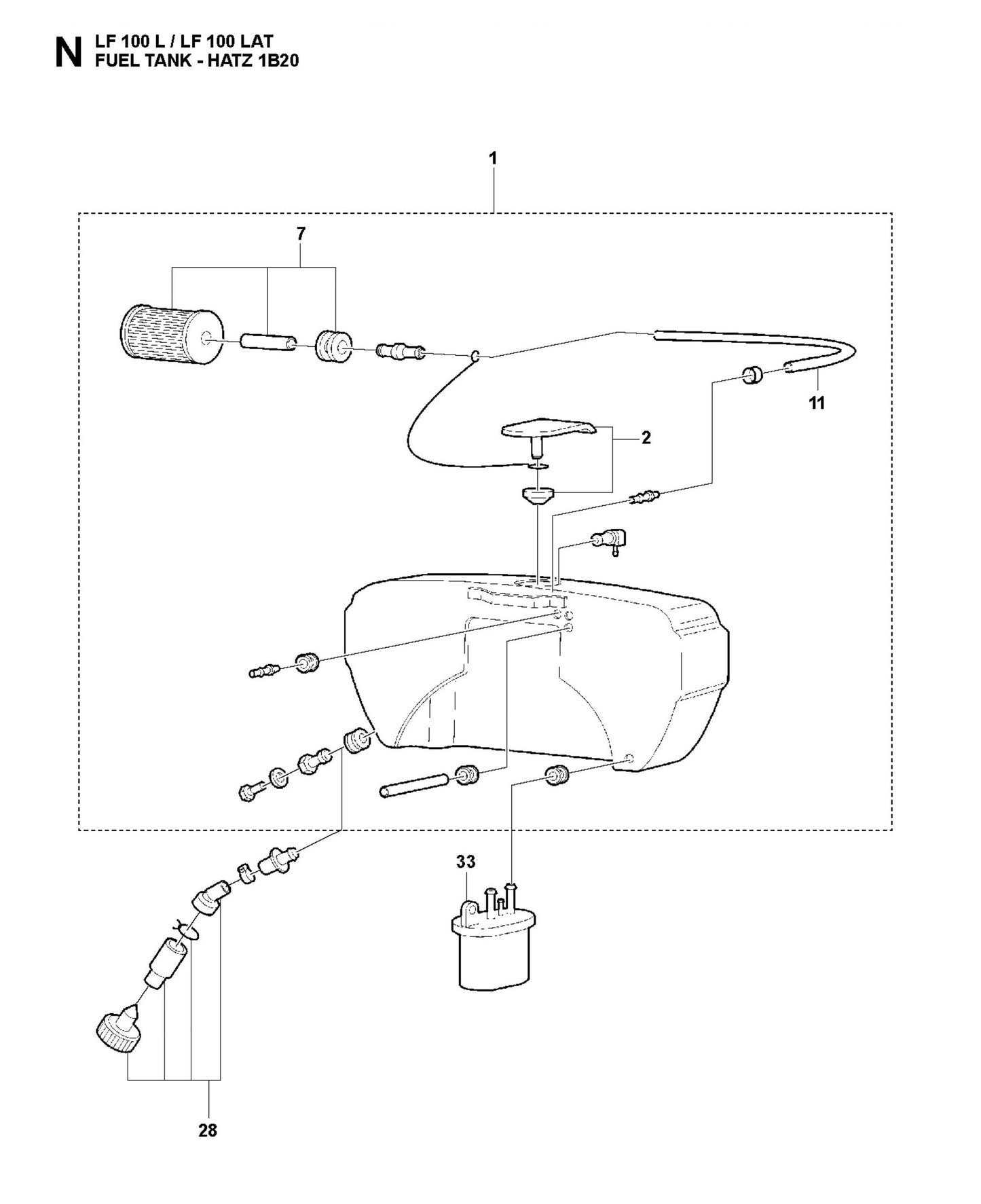 N LF 100 L / LF 100 LAT
FUEL TANK - HATZ 1B20

1
7
11
2
33
28