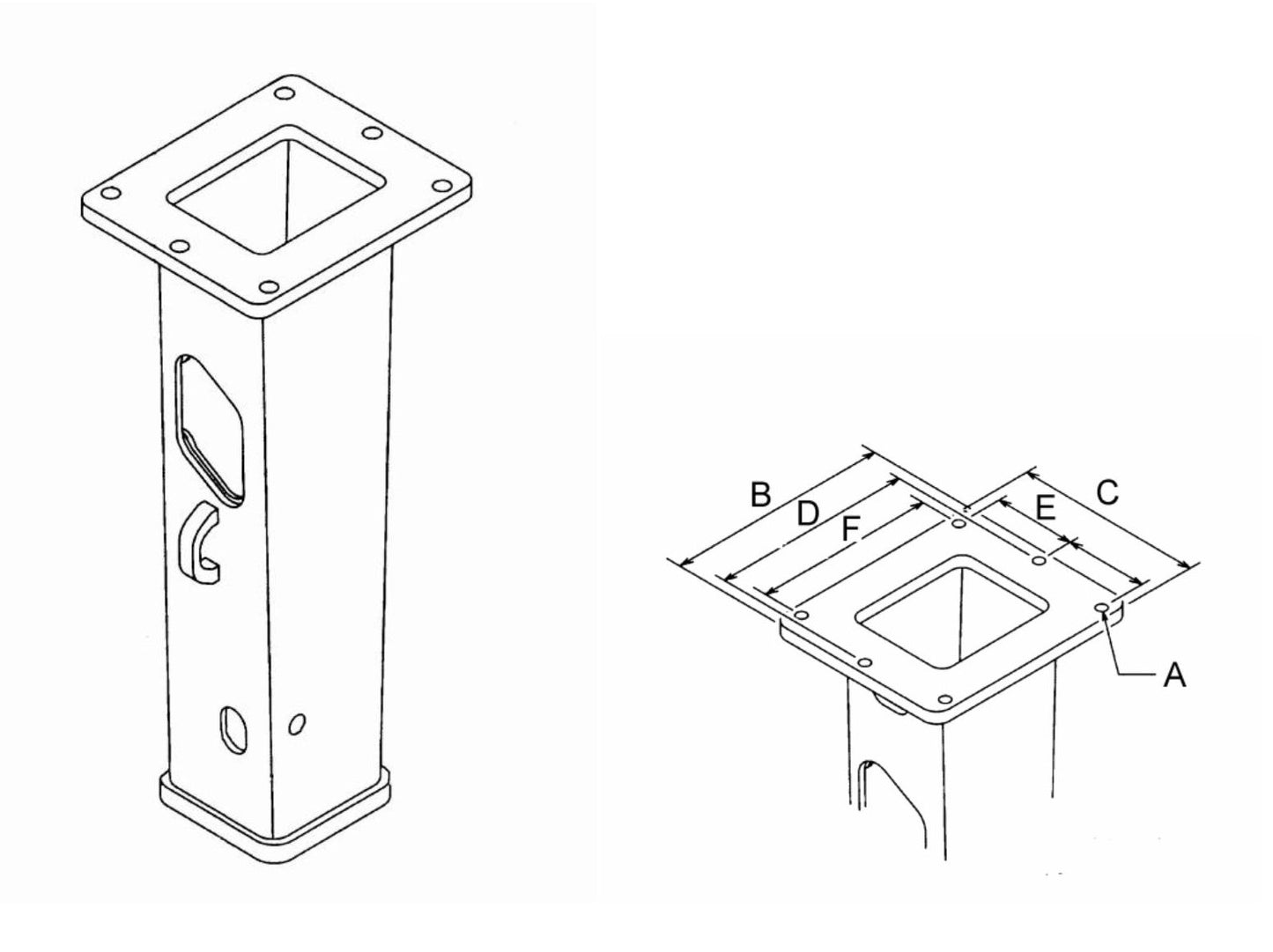 B
D
F
E
C
A