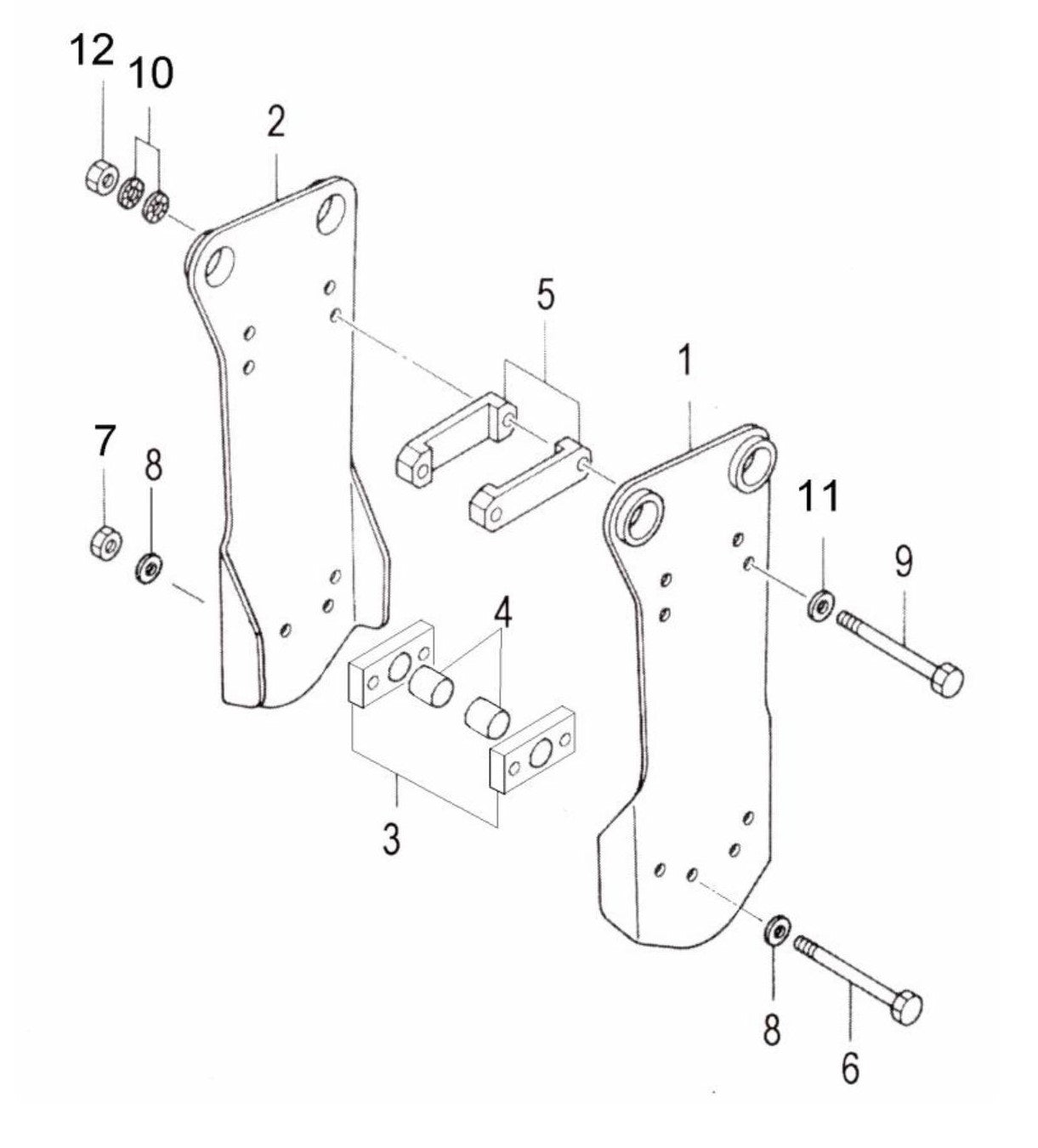 12
10
2
5
1
7
8
11
9
4
3
8
6