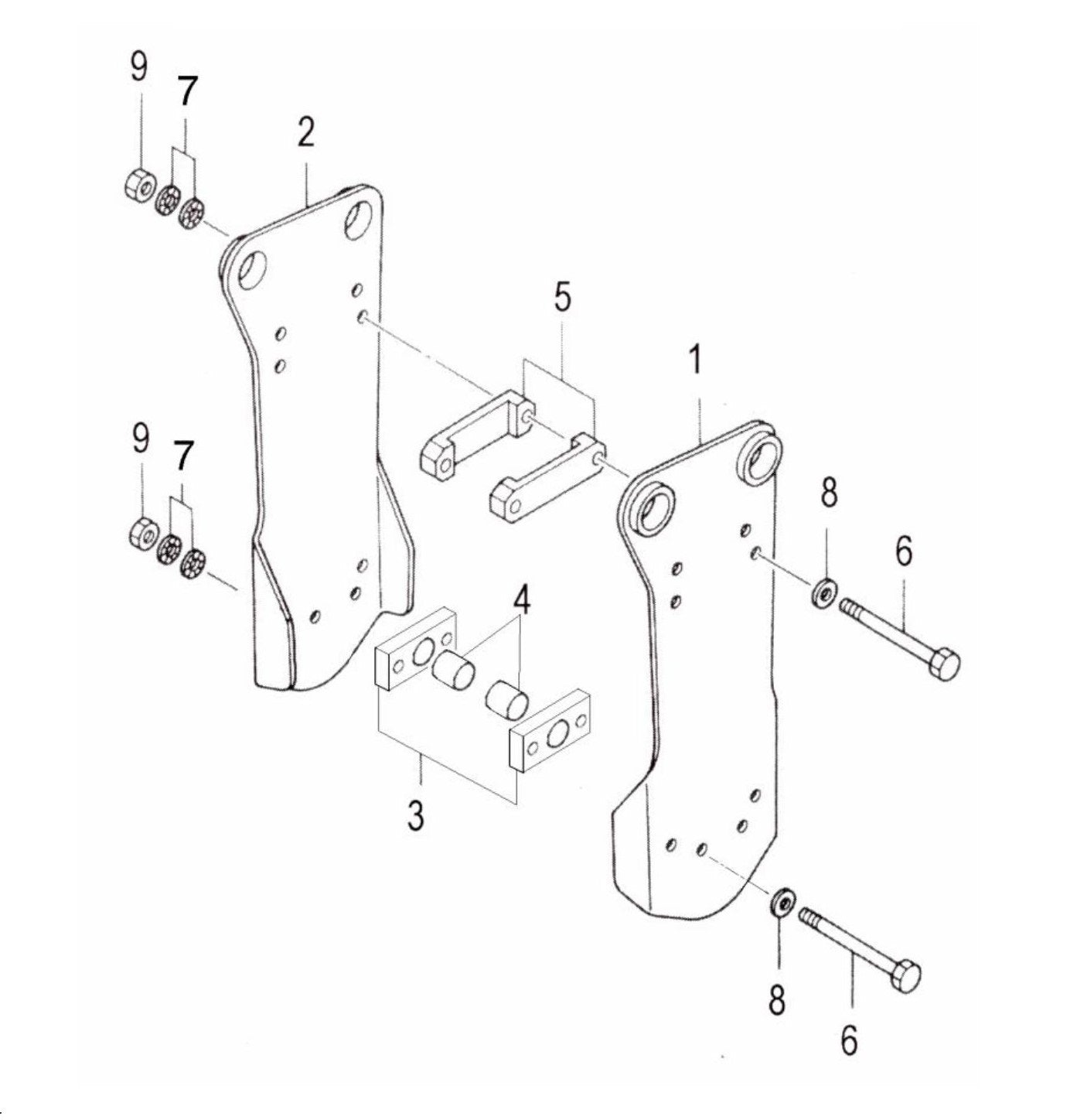 9
7
2
5
1
9
7
8
6
4
3
8
6