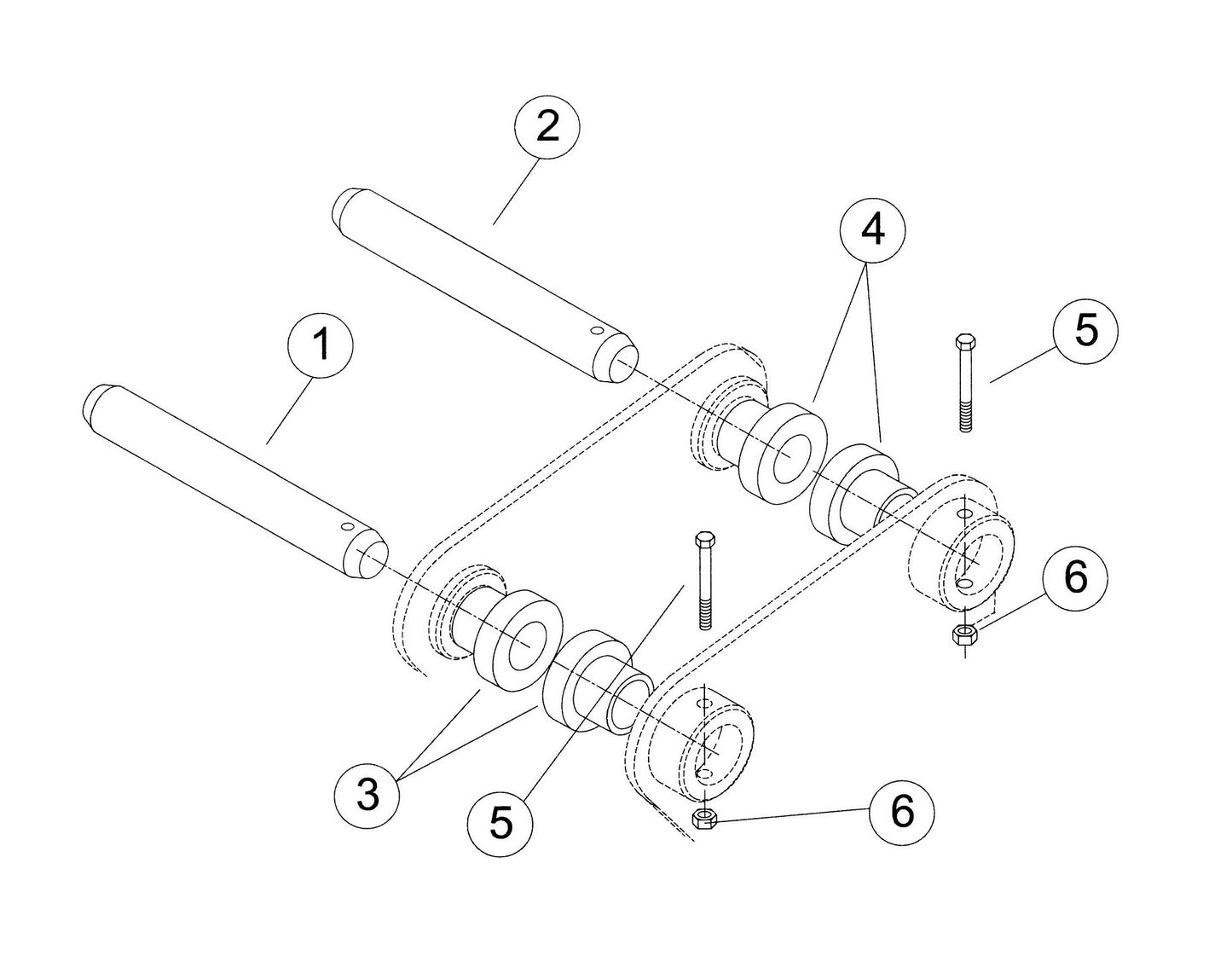 2
4
1
5
6
3
5
6