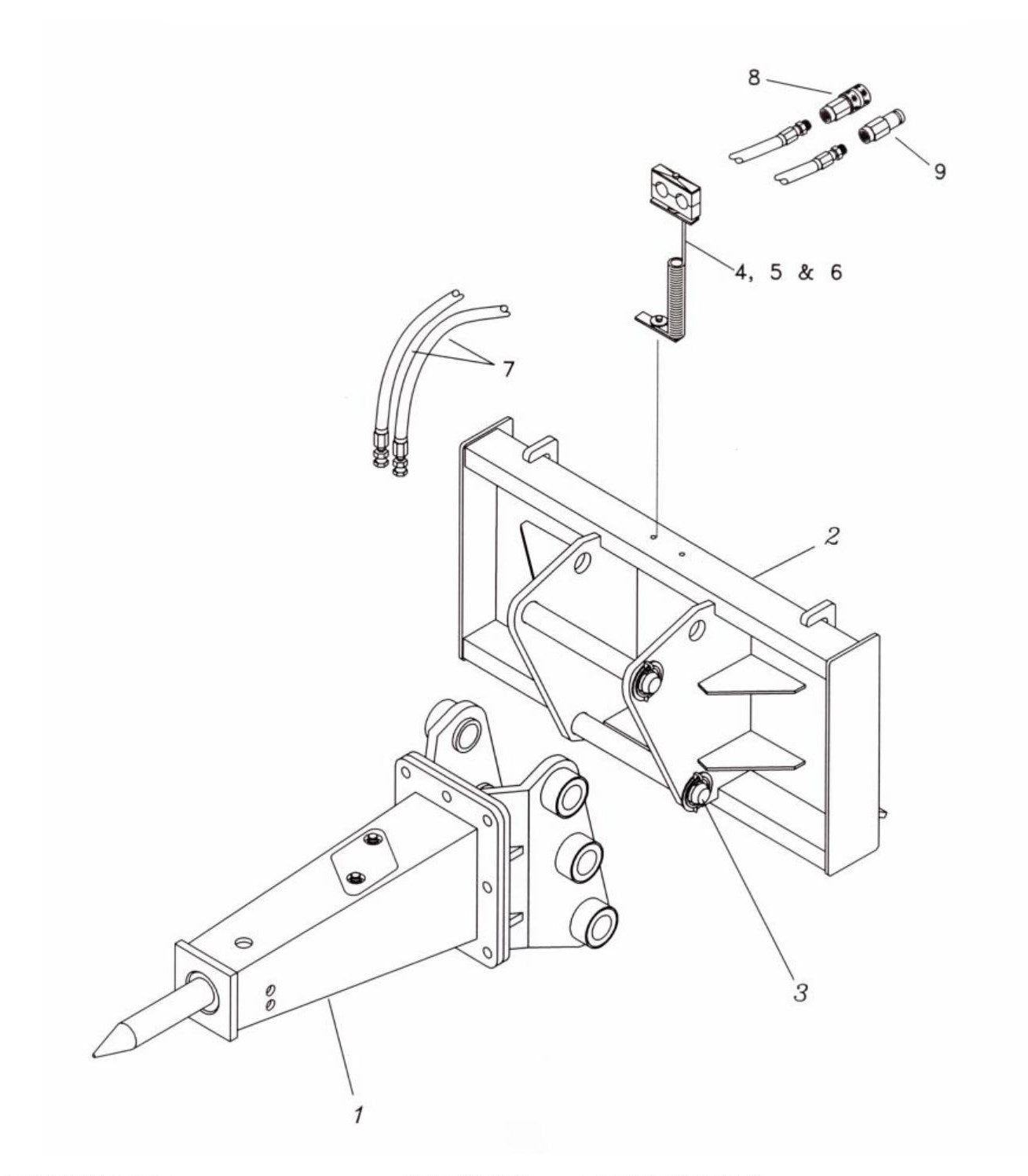 8
9
4, 5 & 6
7
2
3
1