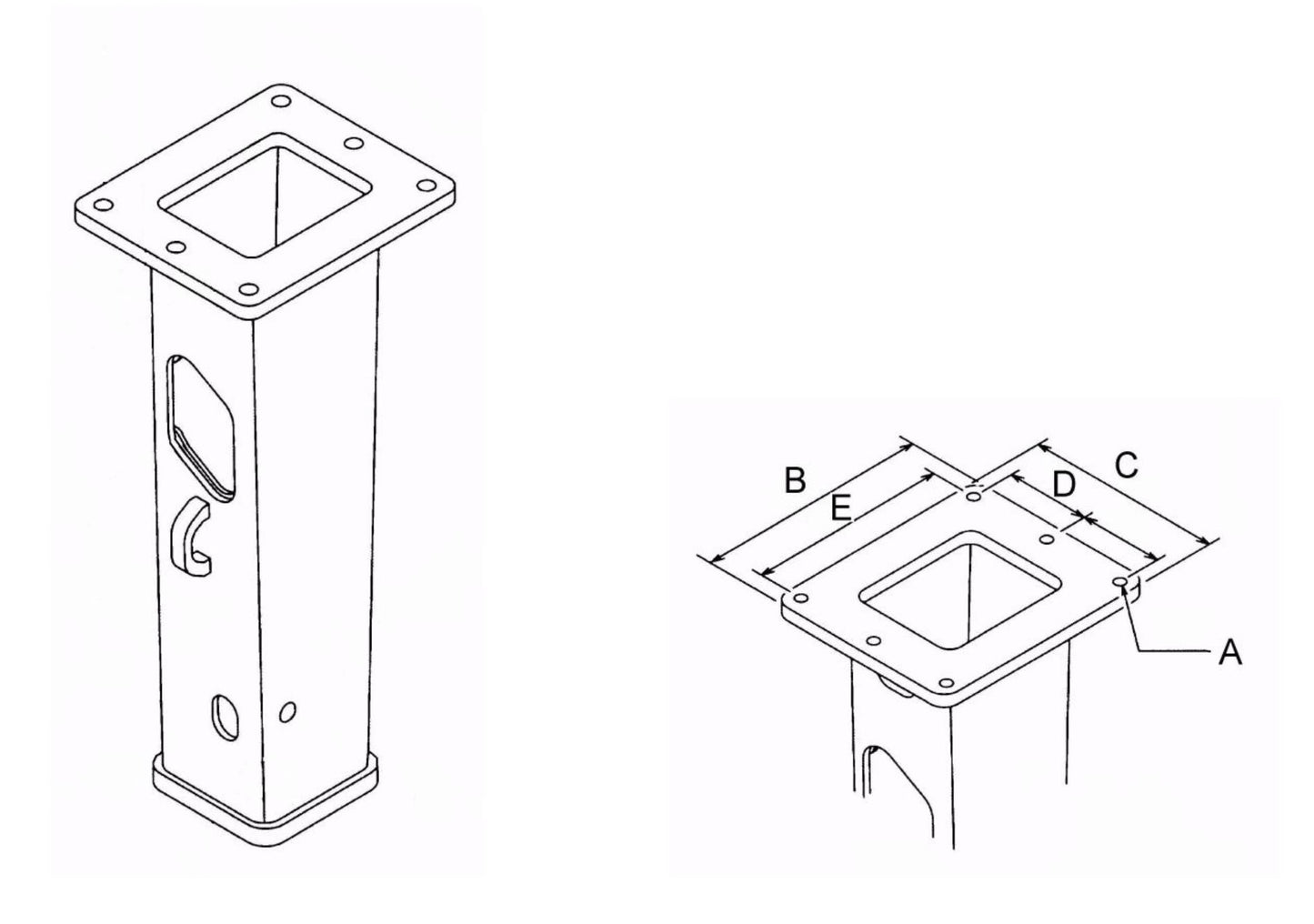 B
E
D
C
A