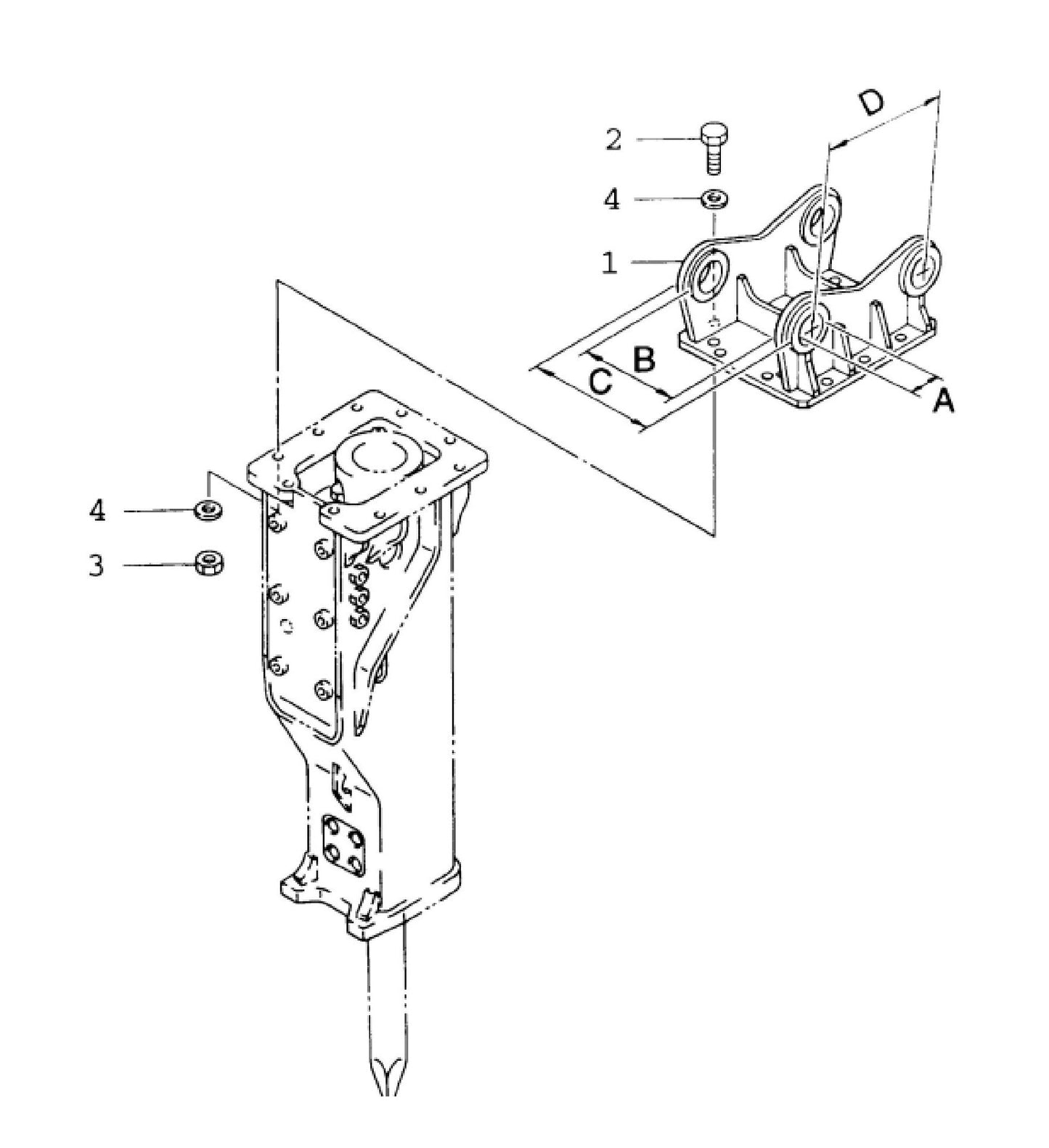 D
2
4
1
B
C
A
4
3