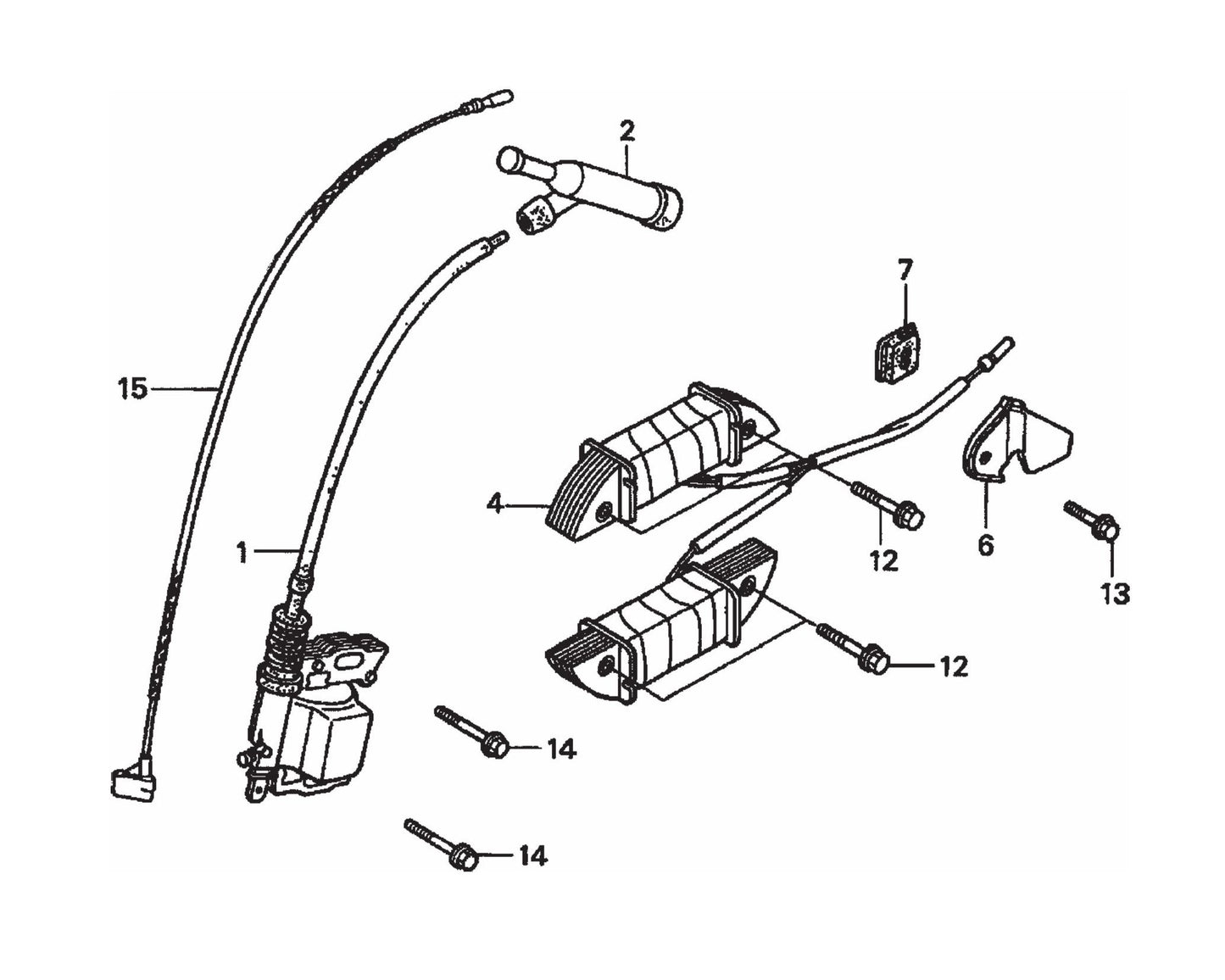 2
7
15
4
12
6
13
1
12
14
14