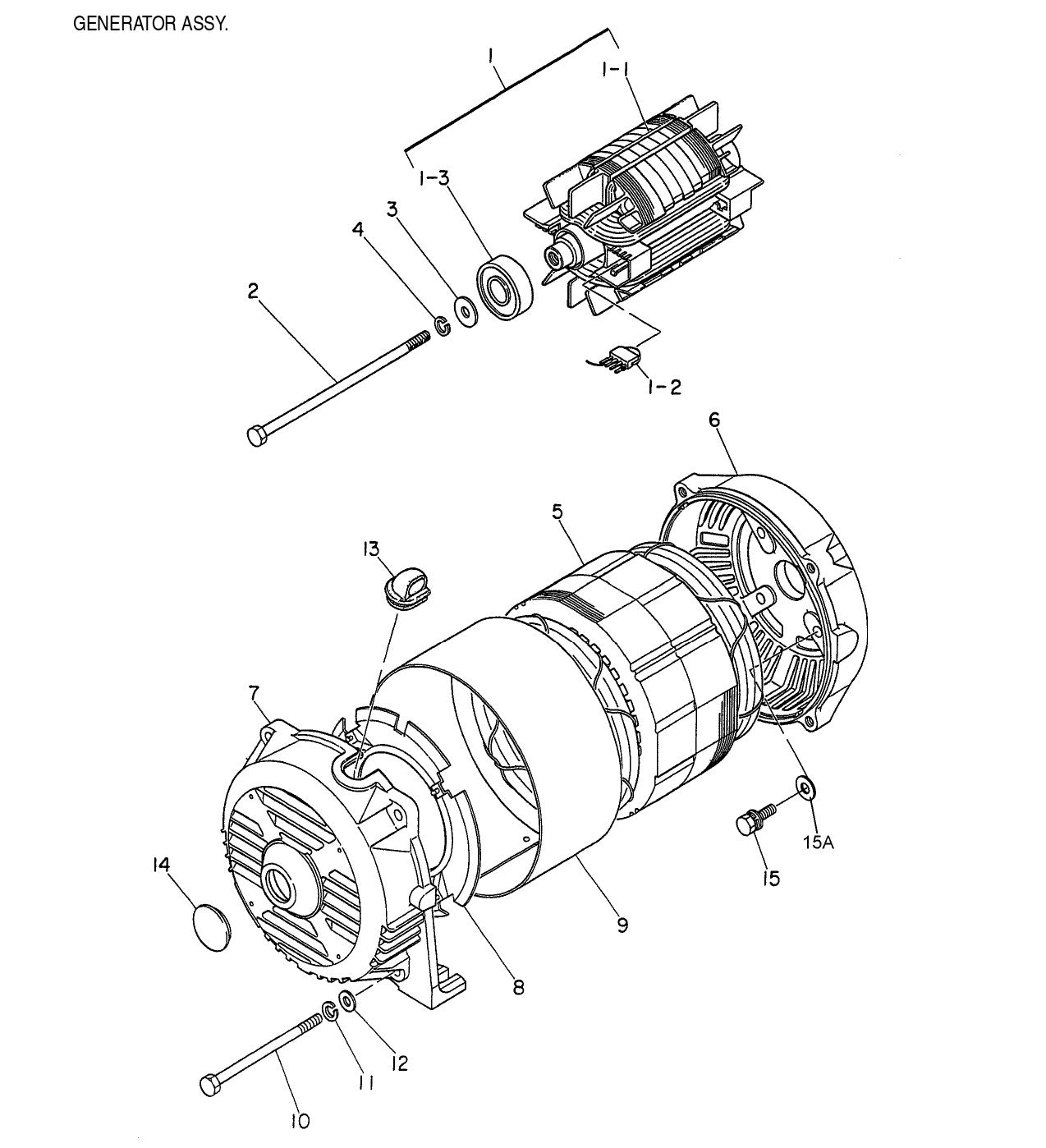 GENERATOR ASSY.

1
1-1
1-3
3
4
2
1-2
6
5
13
7
15A
15
14
9
8
12
11
10