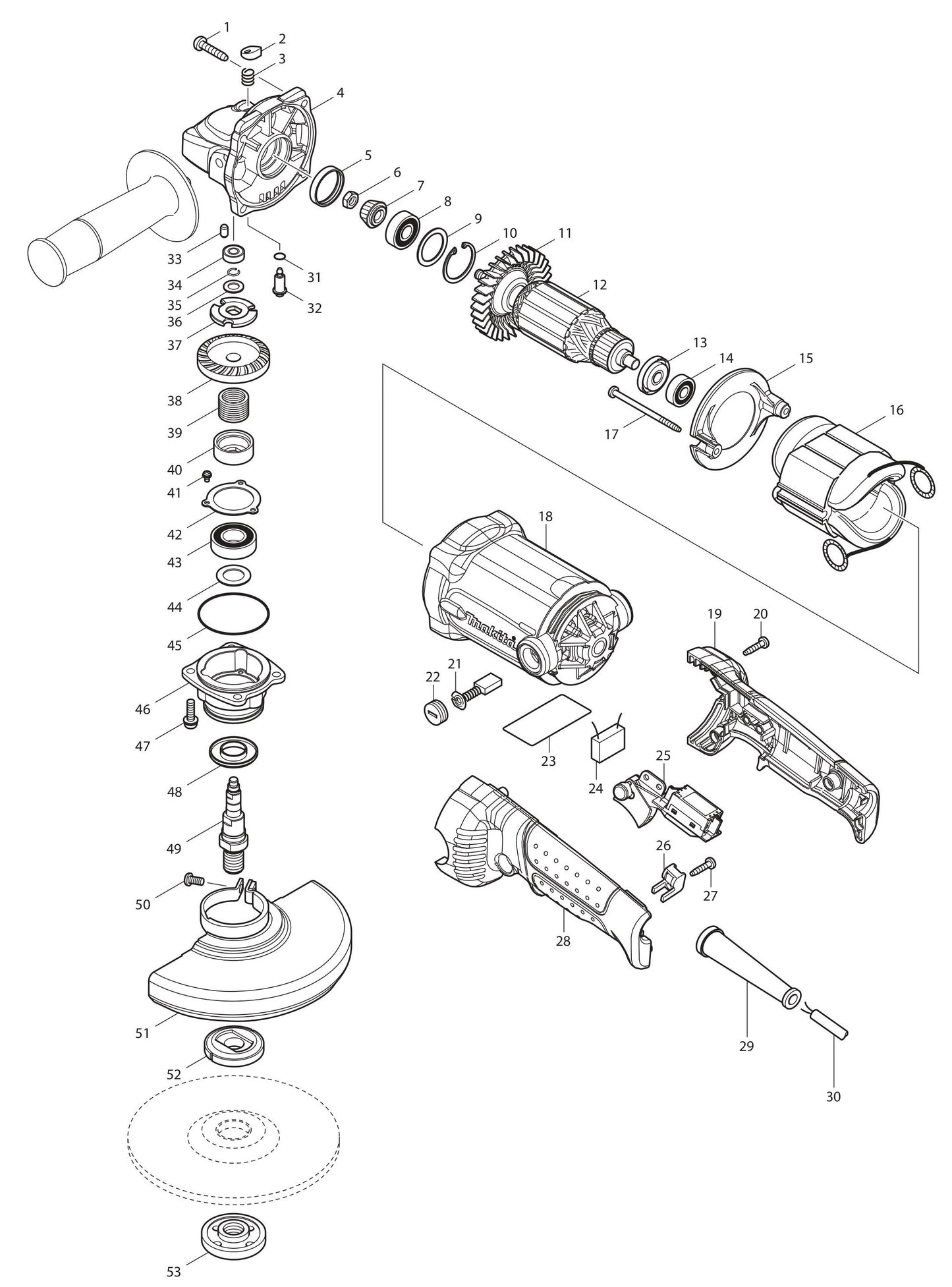 1
2
3
4
5
6
7
8
9
10
11
12
13
14
15
16
17
18
makita
19
20
21
22
23
24
25
26
27
28
29
30
31
32
33
34
35
36
37
38
39
40
41
42
43
44
45
46
47
48
49
50
51
52
53