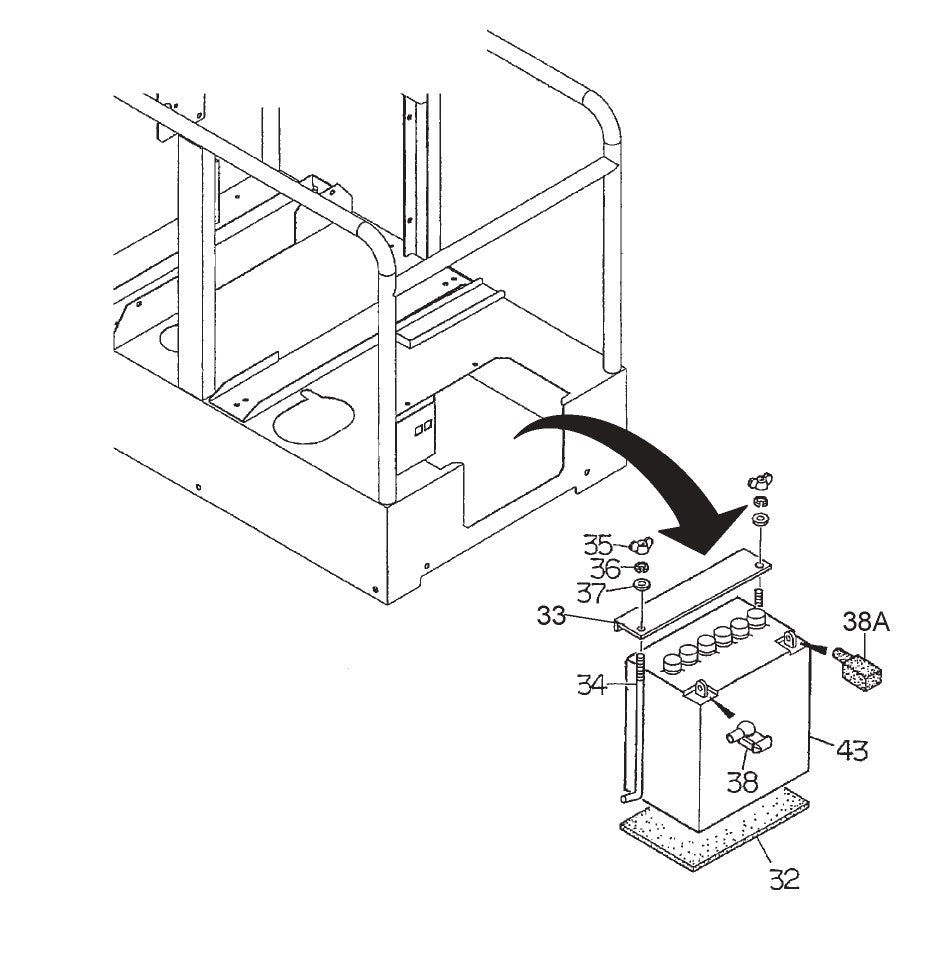 35
36
37
33
38A
34
43
38
32