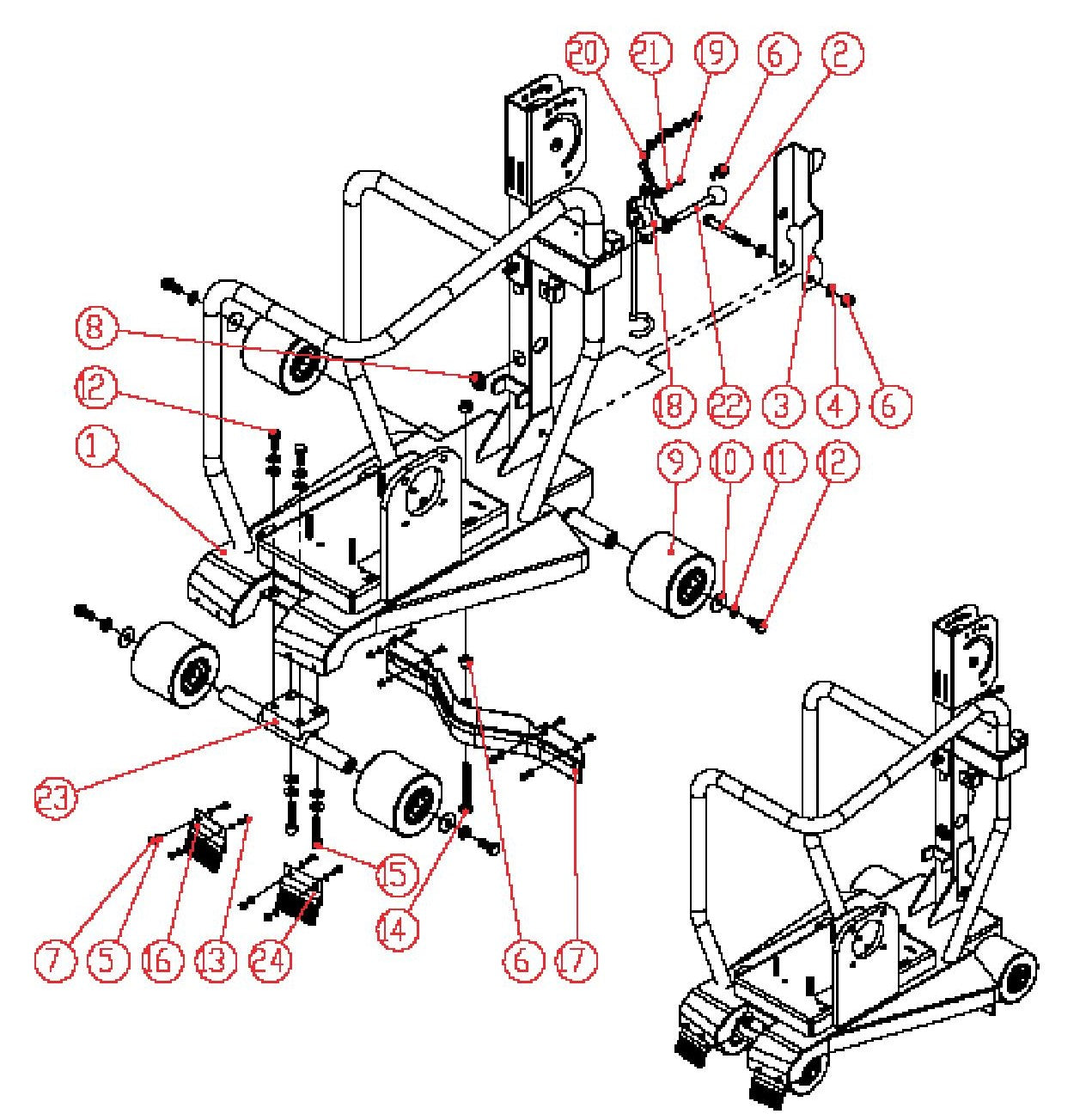 20 21 19 6 2

8

12

1

18 22 3 4 6

9 10 11 12

23

15

14

7 5 16 13 24 6 17