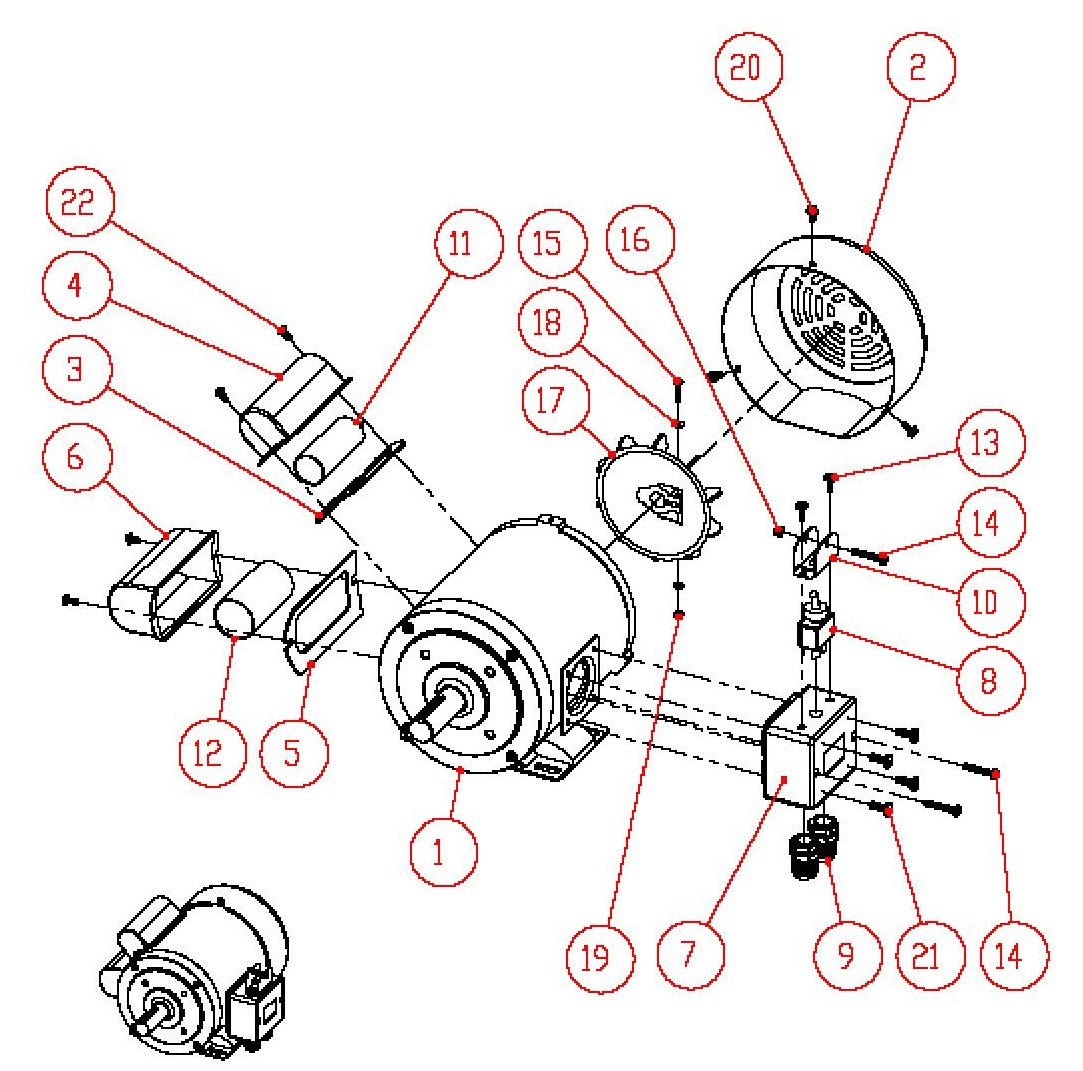 20
2
22
11
15
16
4
18
3
17
13
6
14
10
8
12
5
1
19
7
9
21
14