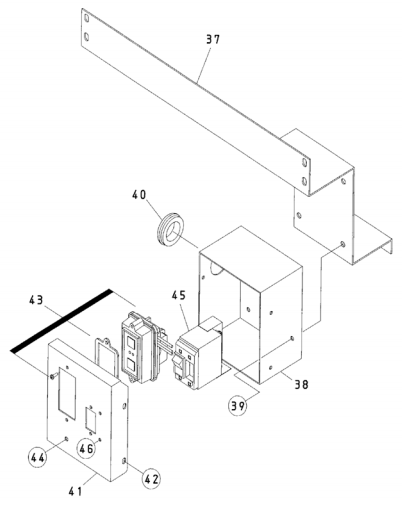 37
40
43
45
38
39
44
46
42
41