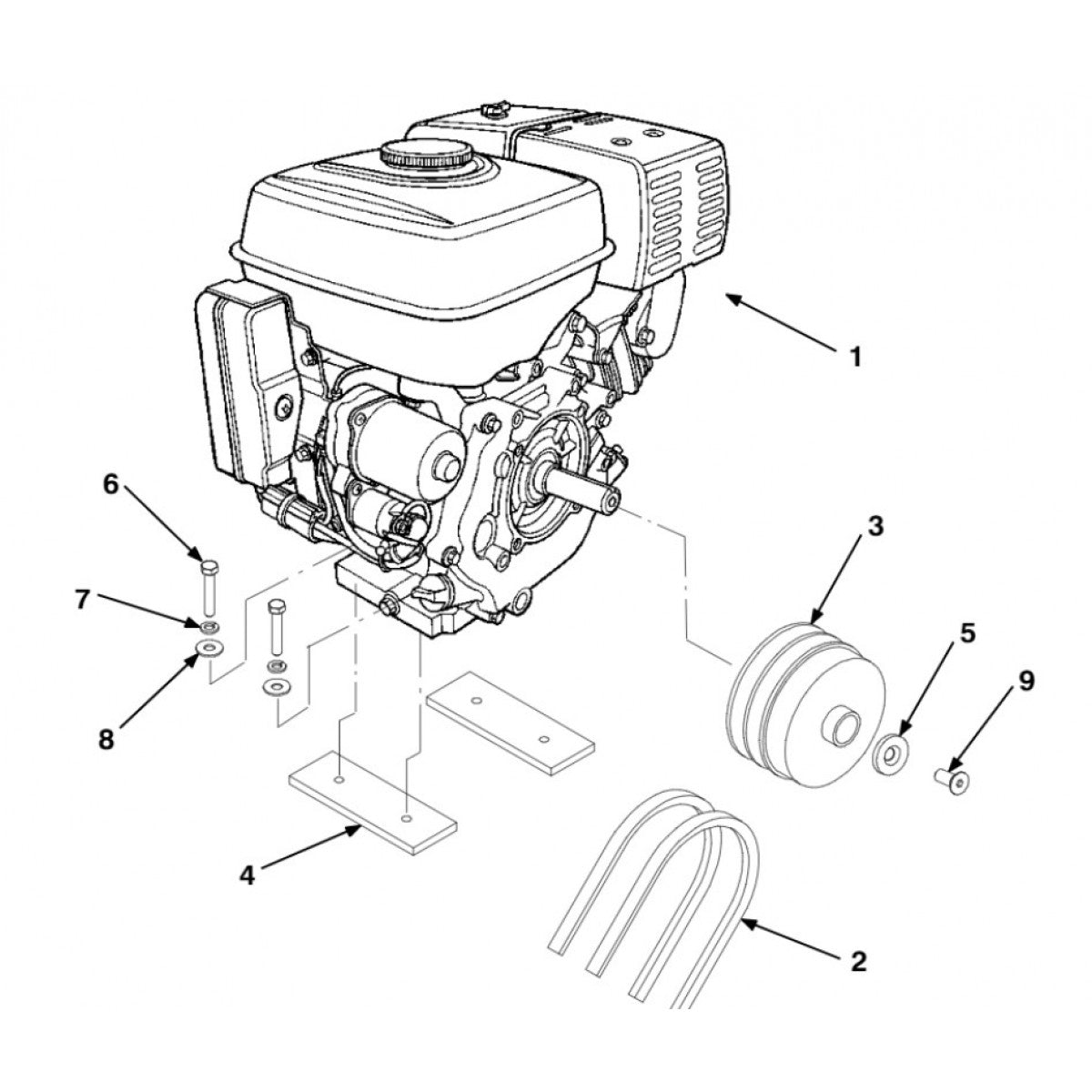 1
6
3
7
5
9
8
4
2