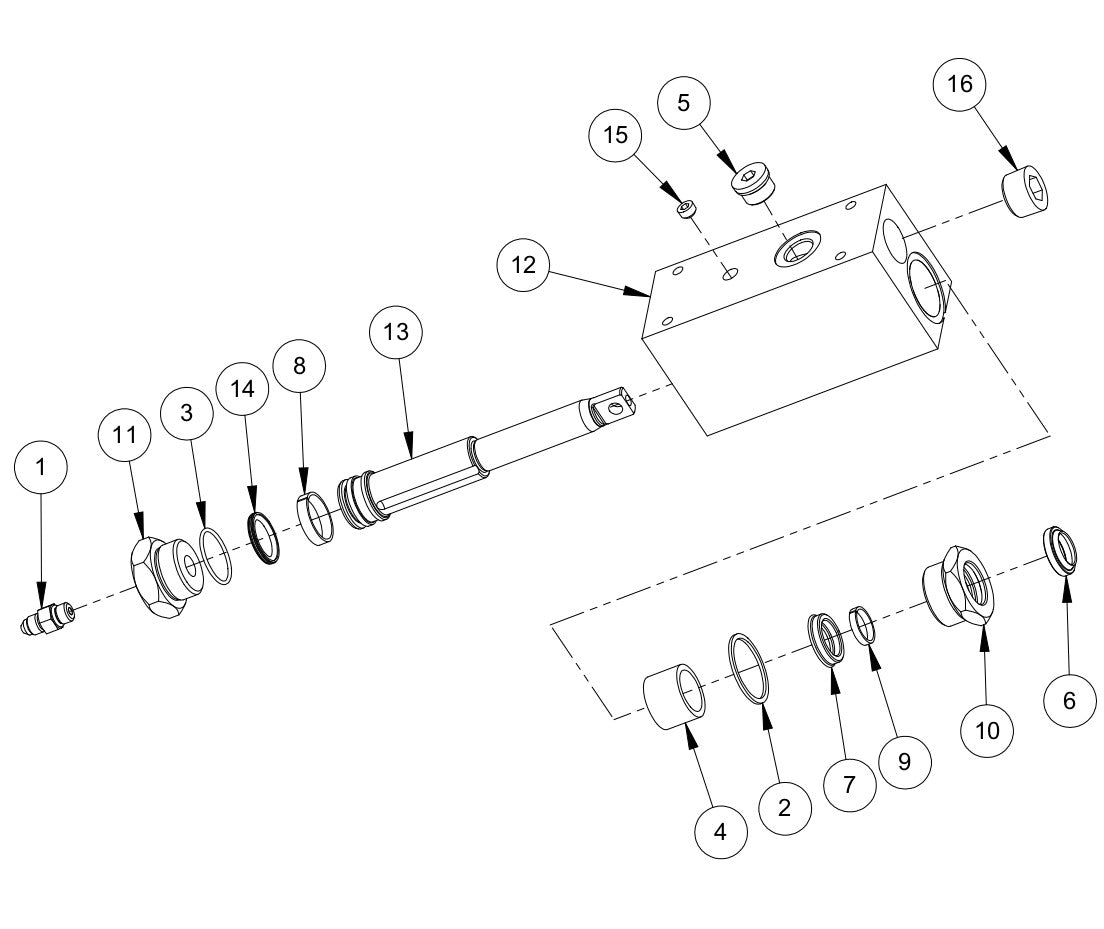 16
5
15
12
13
8
14
3
11
1
6
10
9
7
2
4