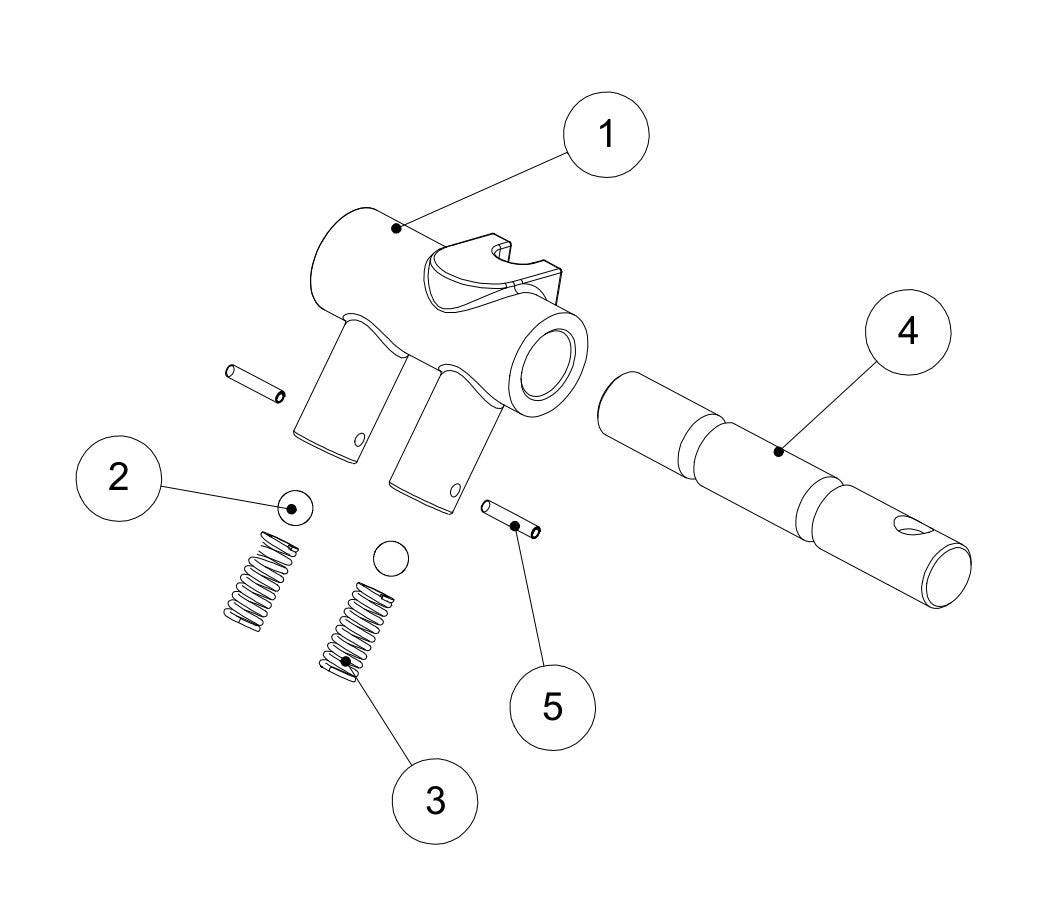 1
4
2
5
3