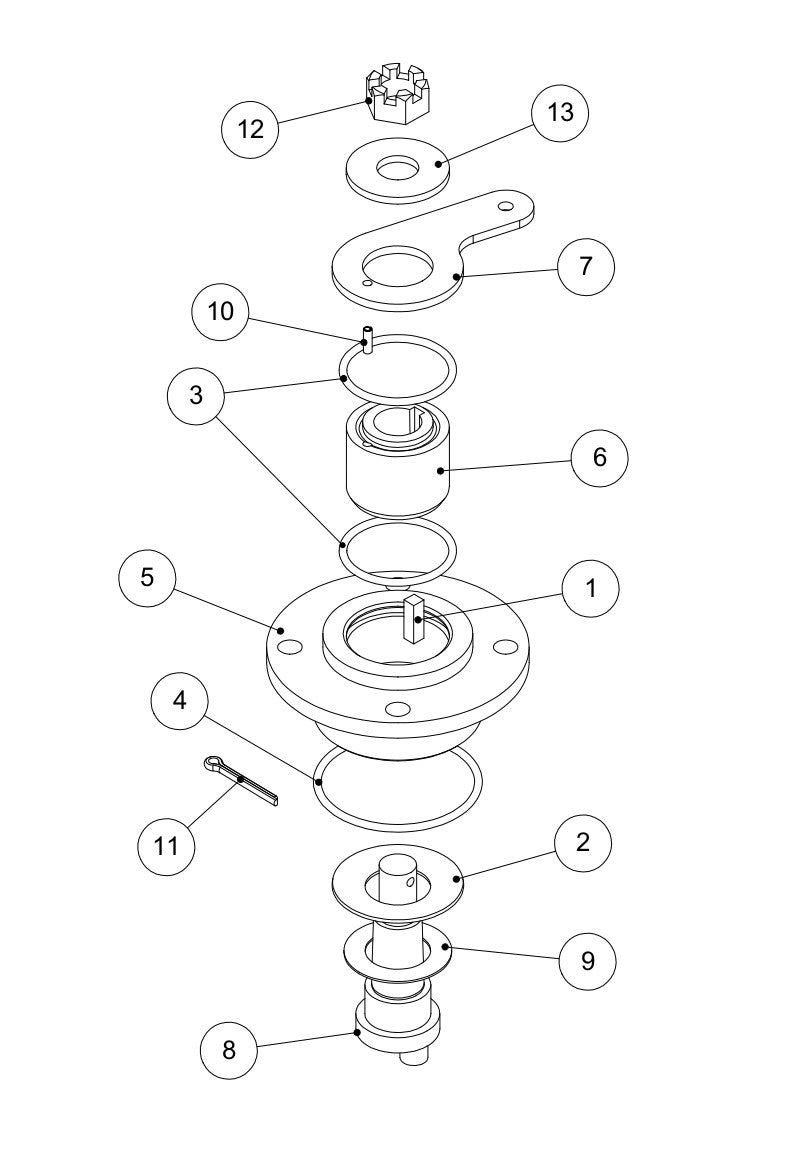 12
13
7
10
3
6
5
1
4
11
2
9
8