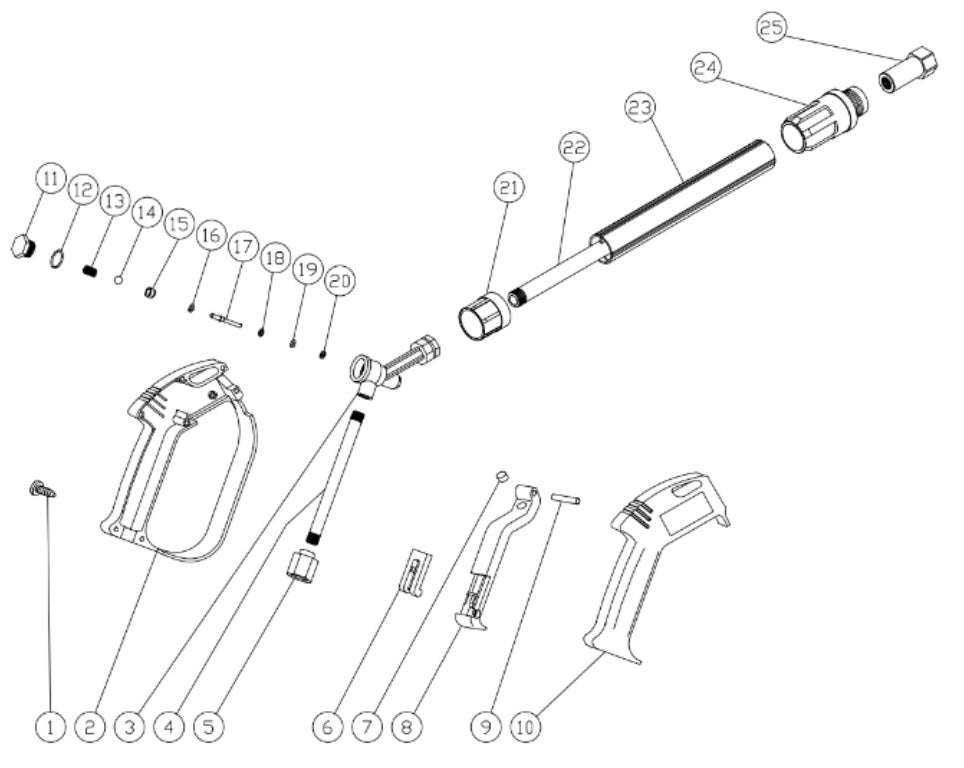 25
24
23
22
21
11
12
13
14
15
16
17
18
19
20
1
2
3
4
5
6
7
8
9
10